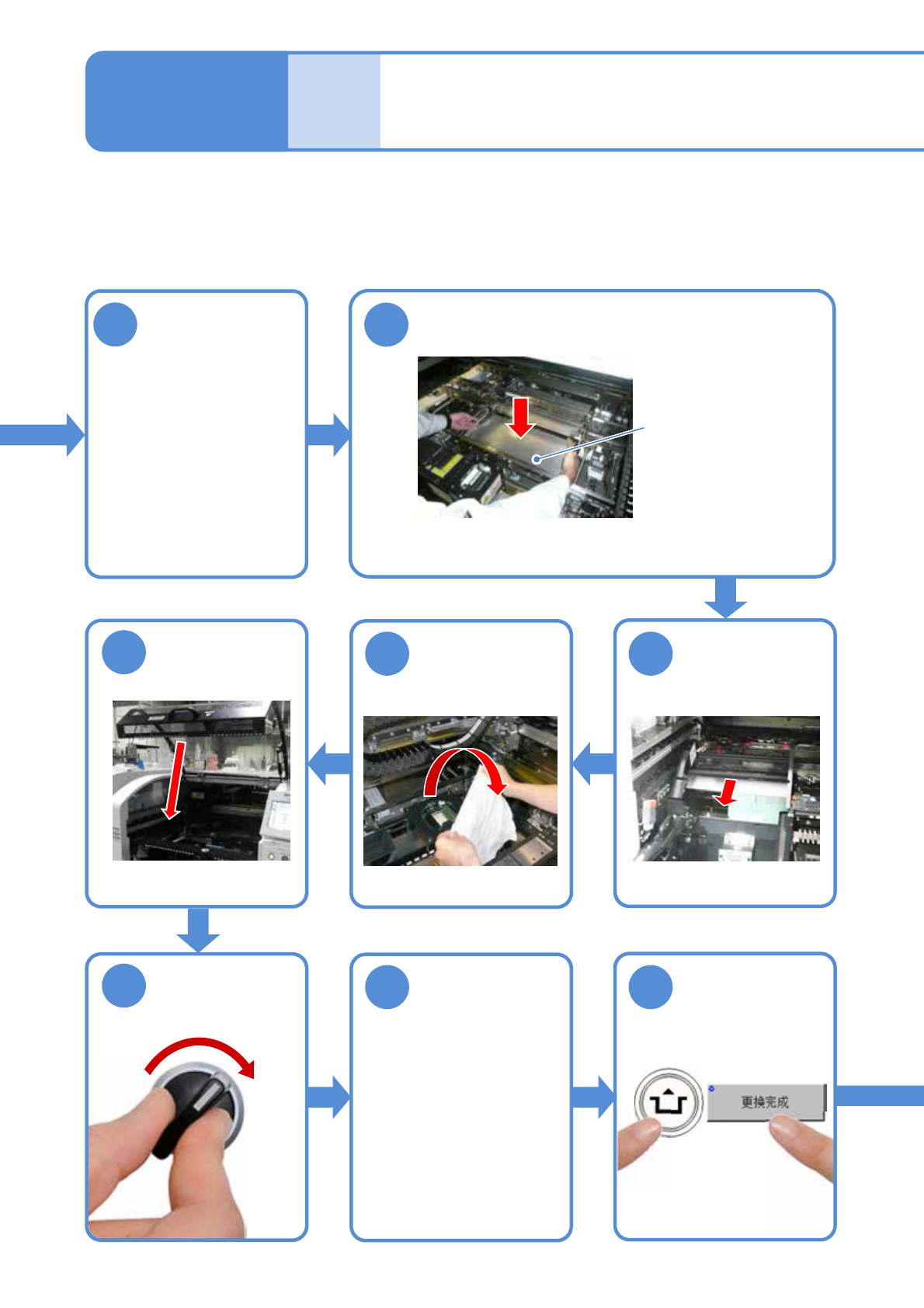 更換完成