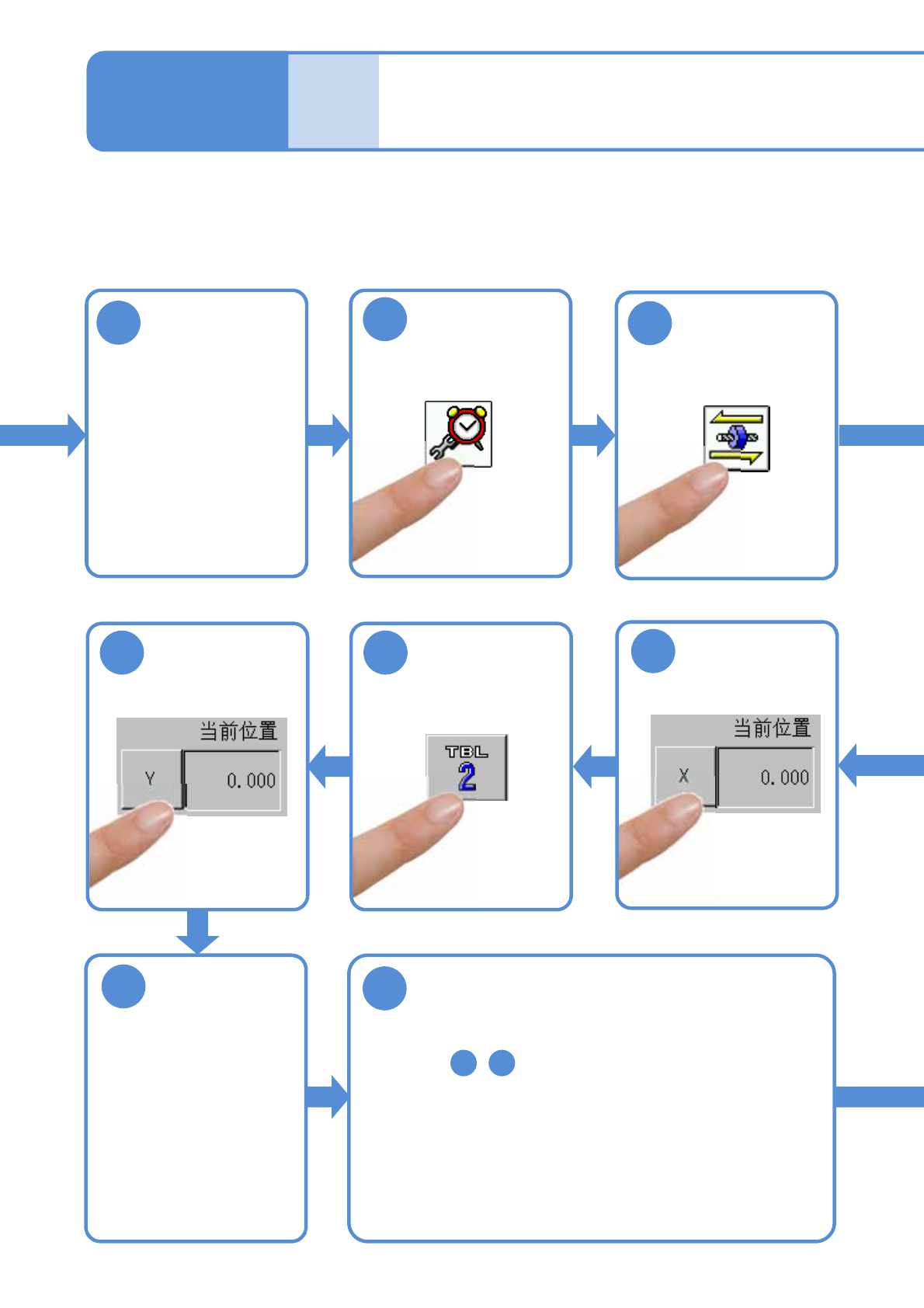 当前位置

Y

0.000

TBL
2

当前位置

X

0.000