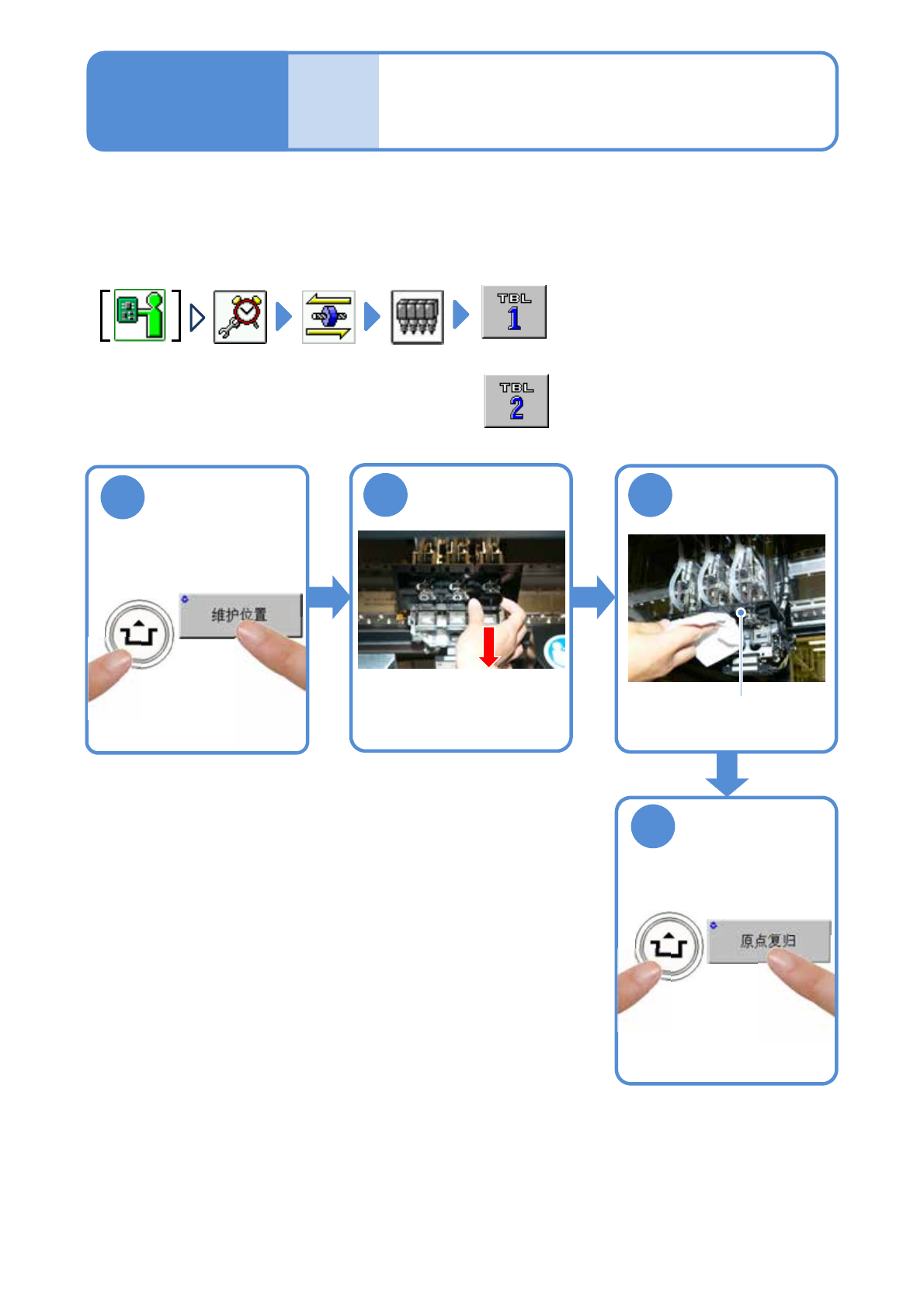 TBL 1

TBL 2

维护位置

原点复归