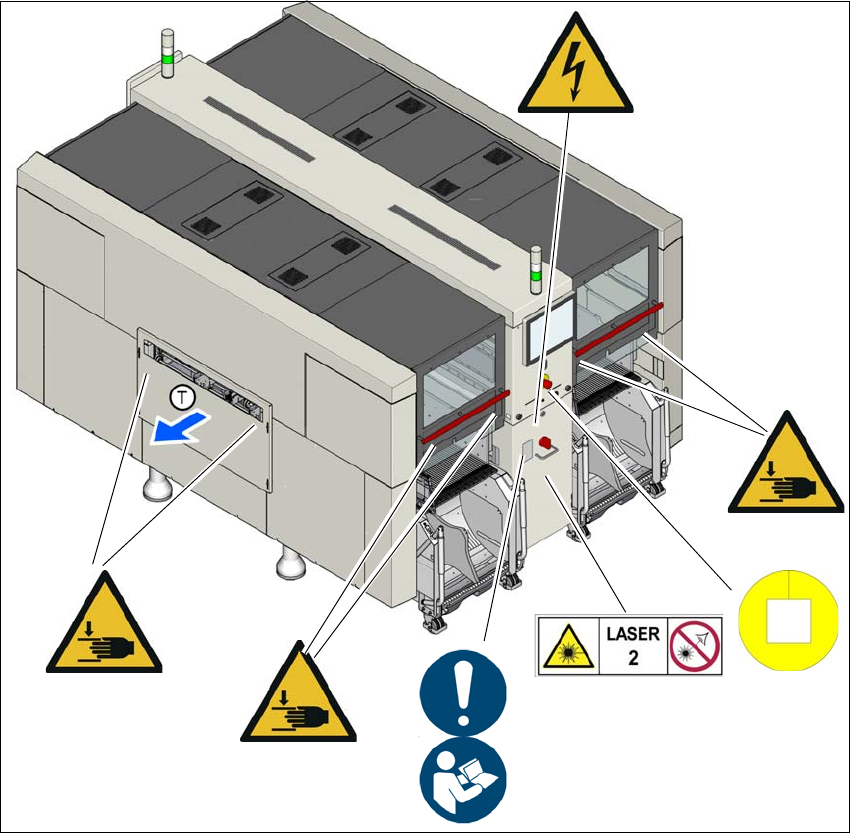 T

LASER
2