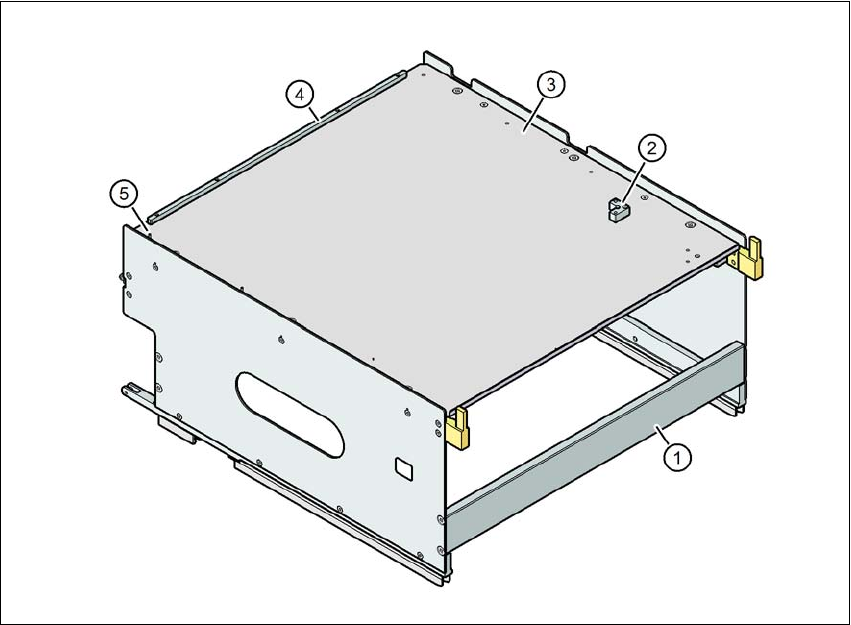 4
3
2
5
1