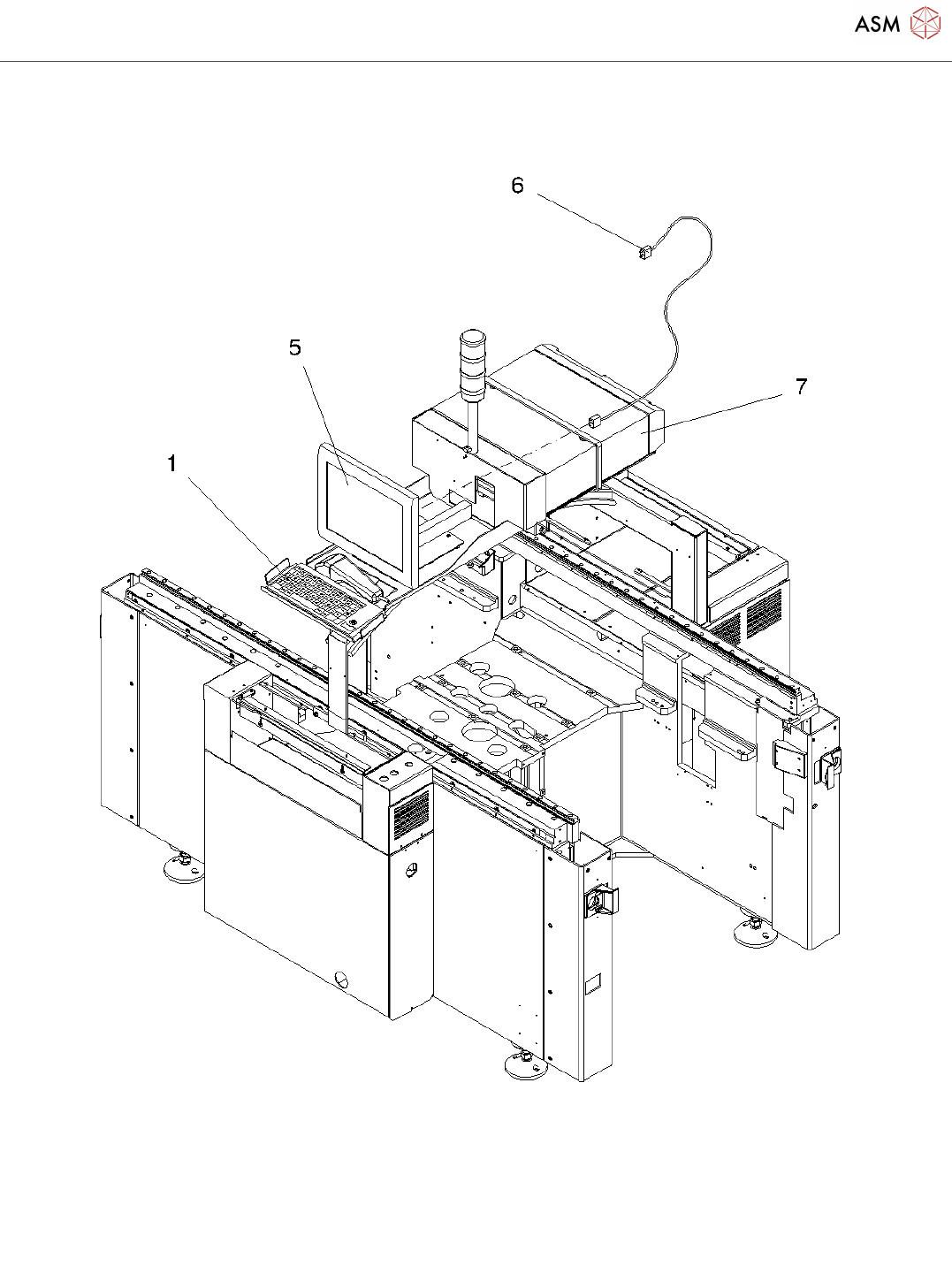 ASM

6

5

7

1