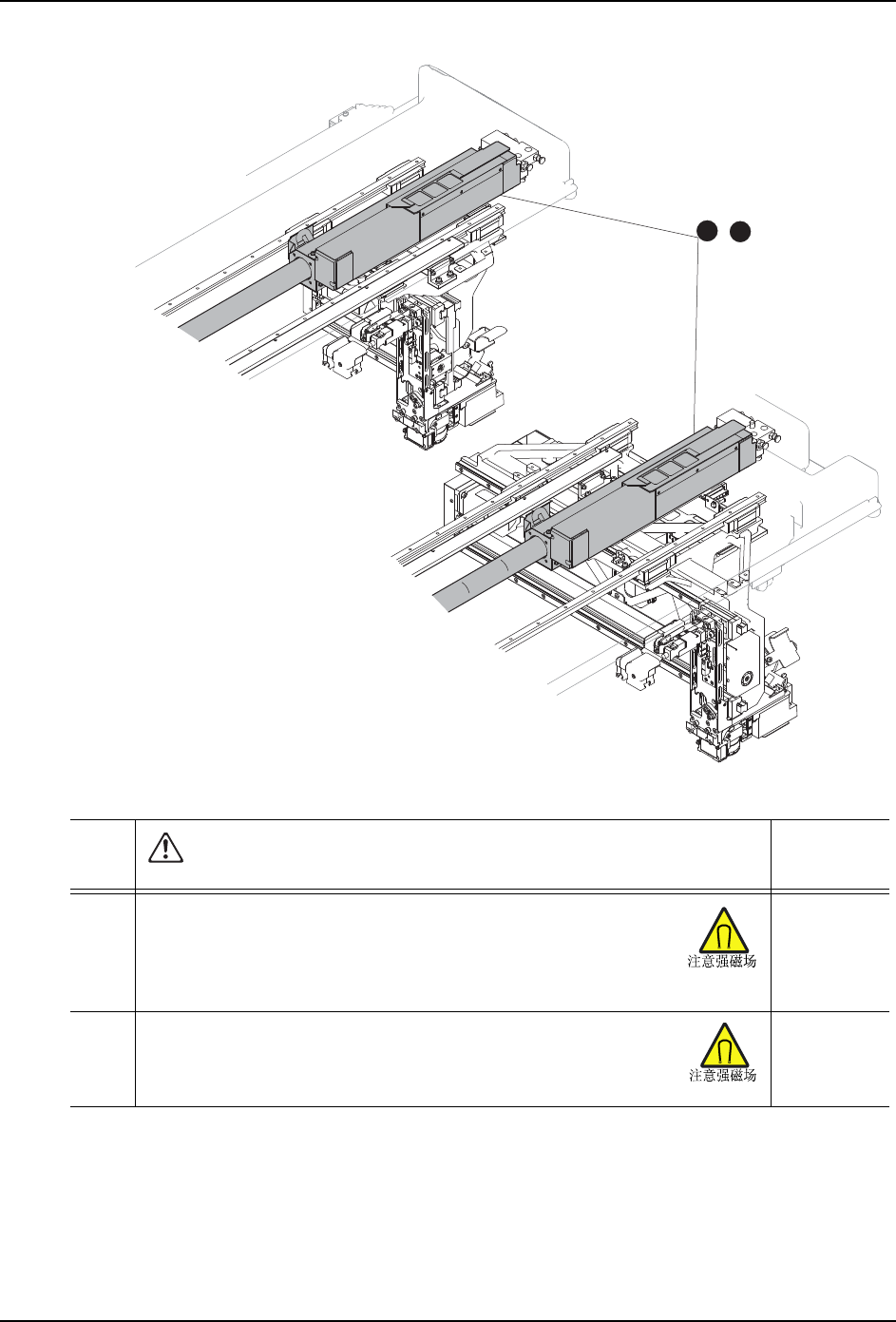 注意强磁场

注意强磁场