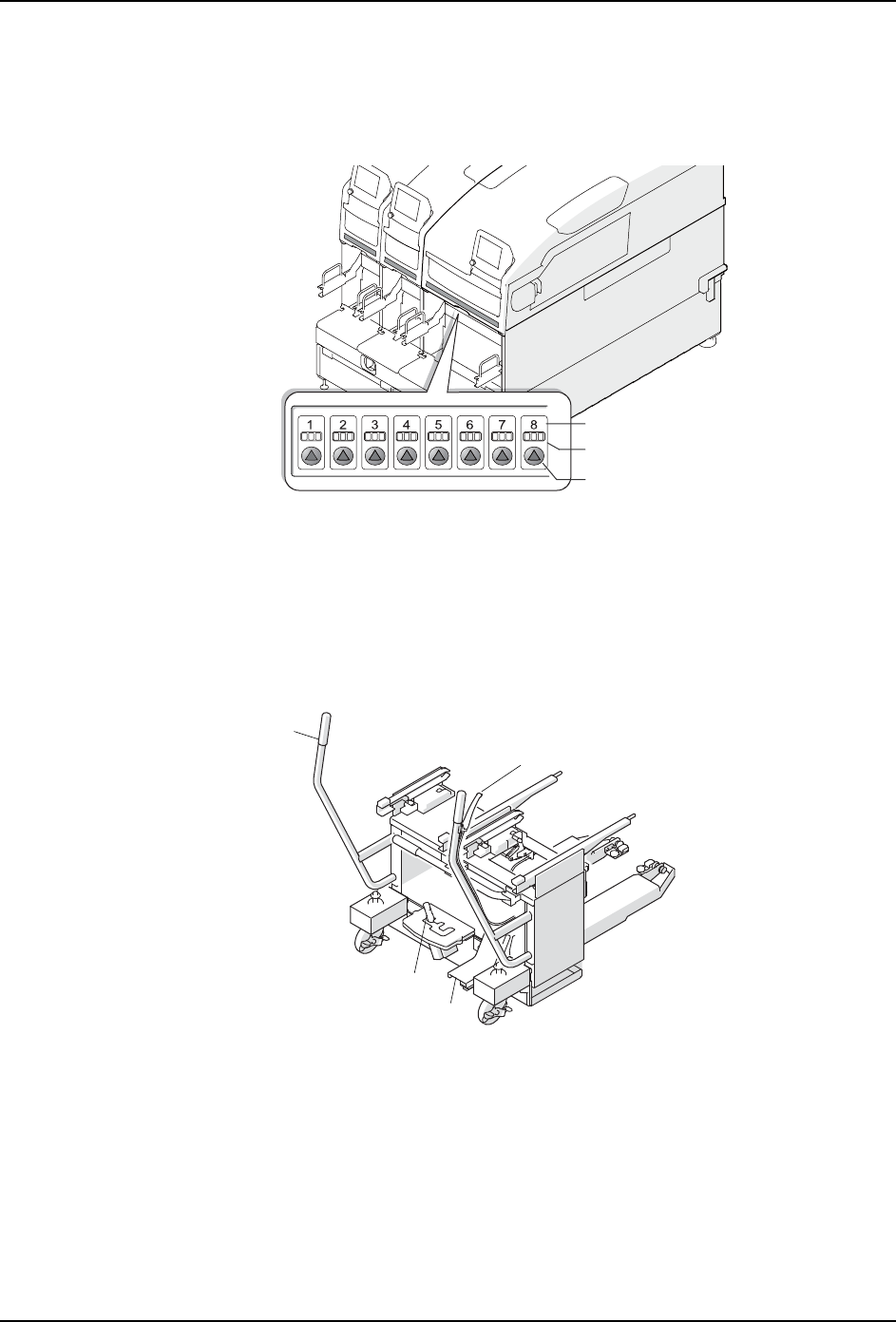 1
2
3
4
5
6
7
8