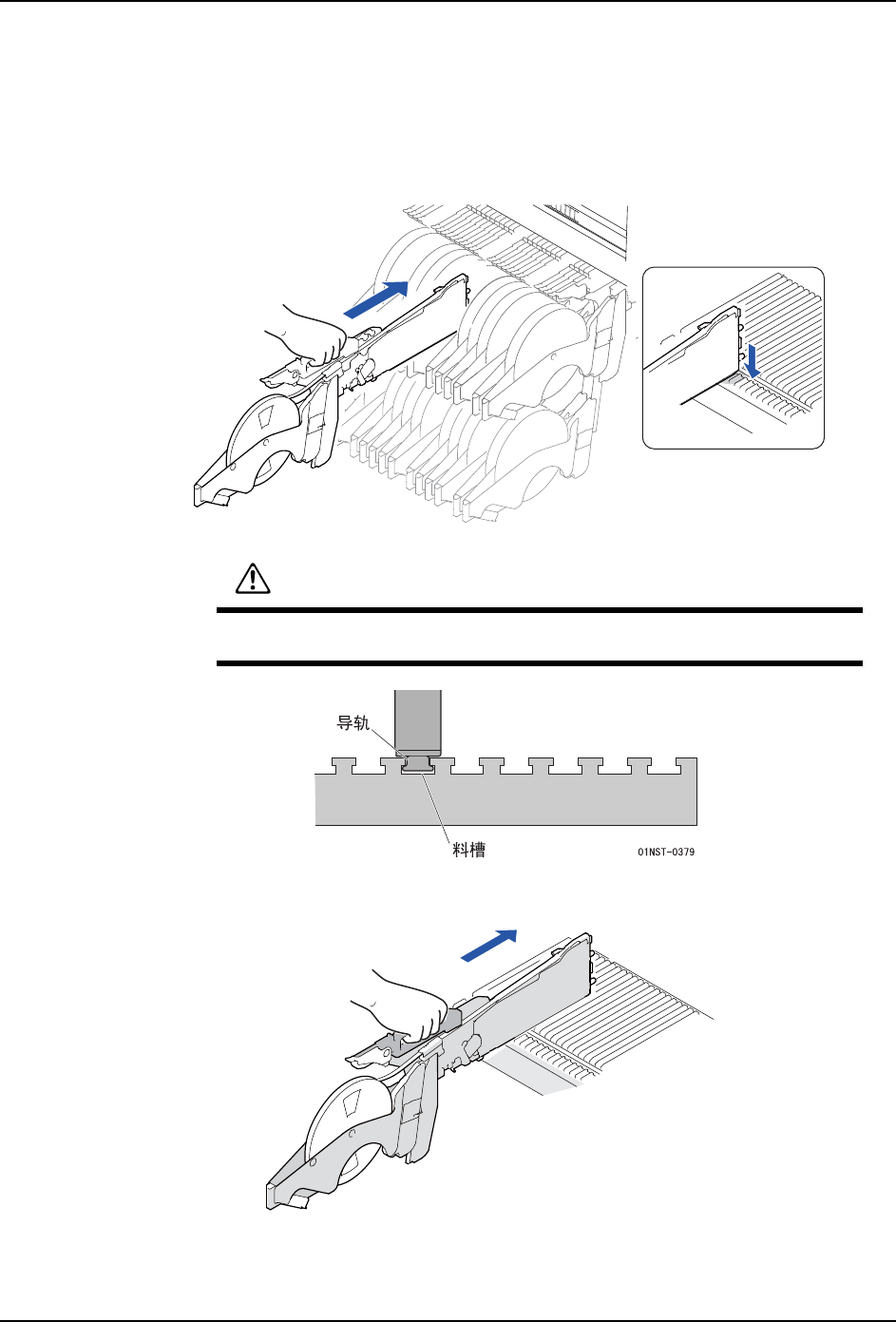 导轨

料槽

01NST-0379