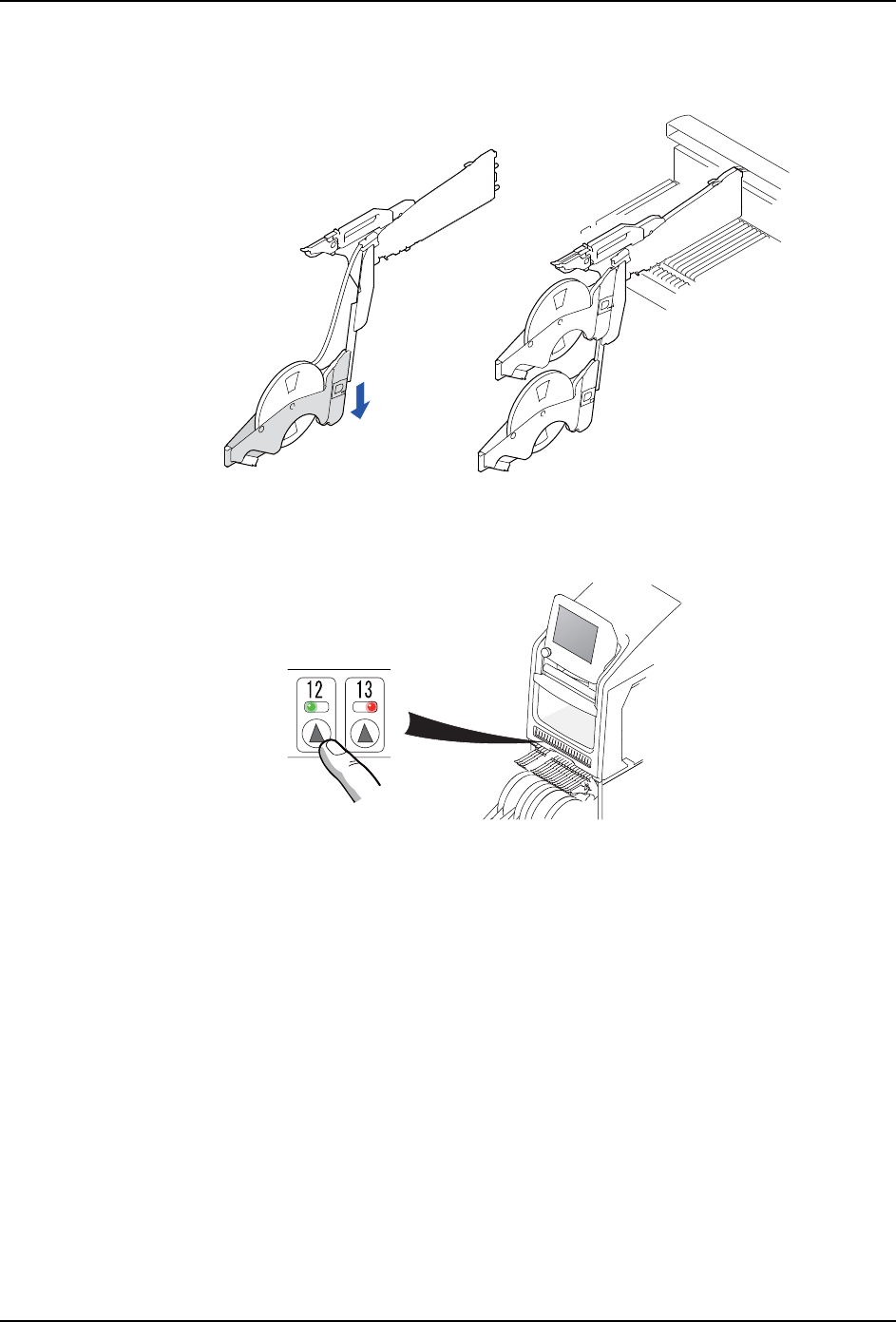 12
13