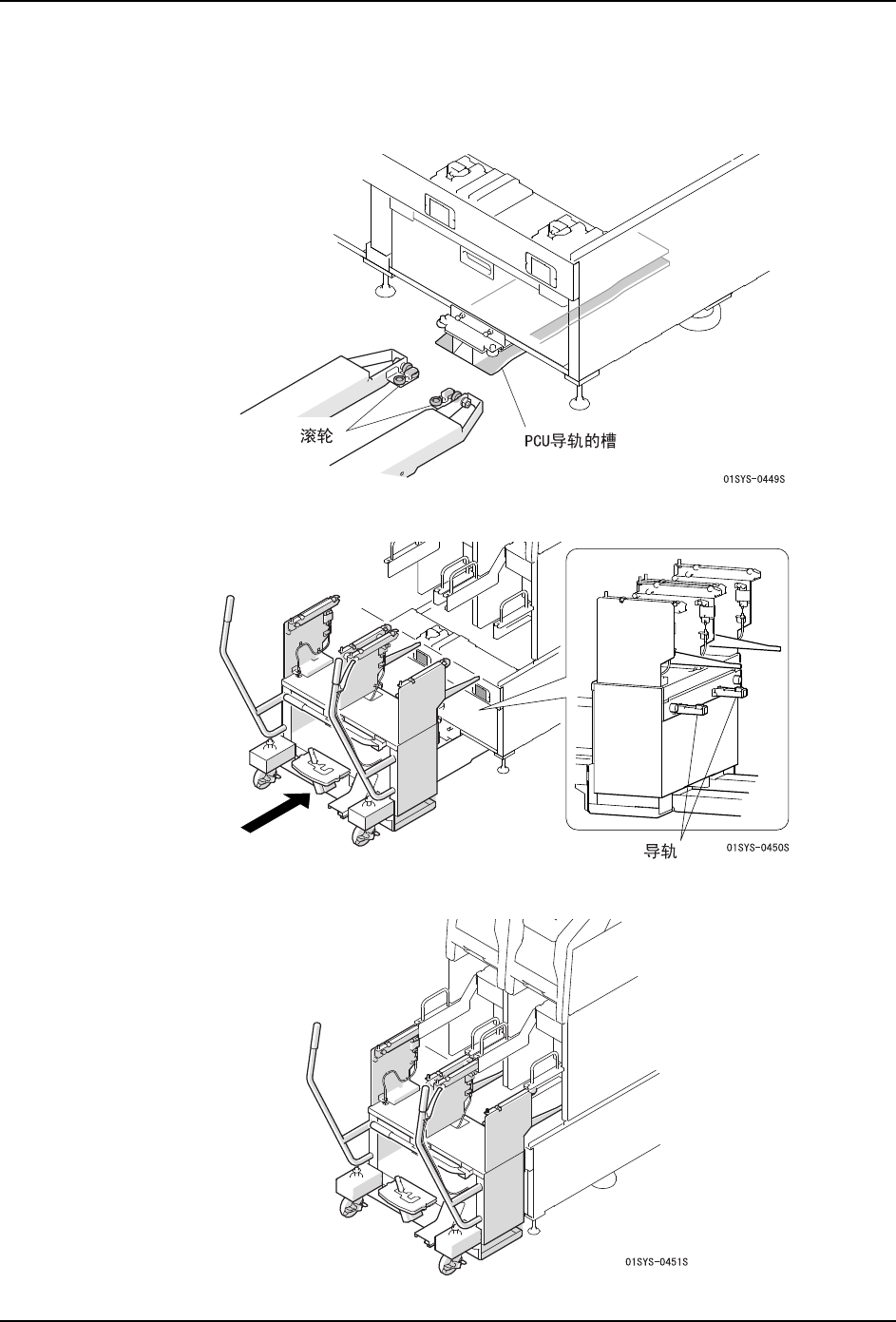 滚轮

PCU导轨的槽

01SYS-0449S

导轨

01SYS-0450S

01SYS-0451S