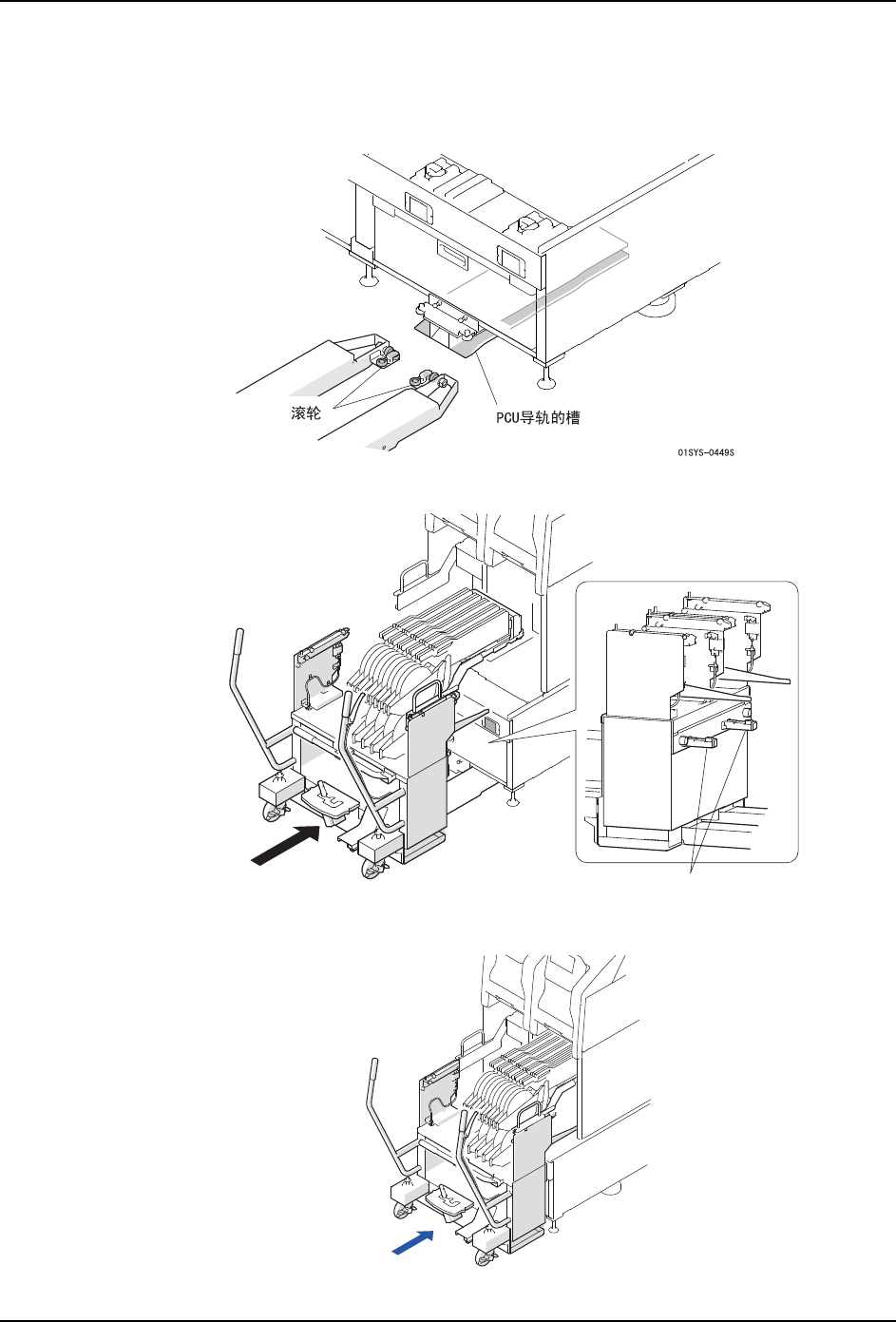 滚轮

PCU导轨的槽

01SYS-0449S