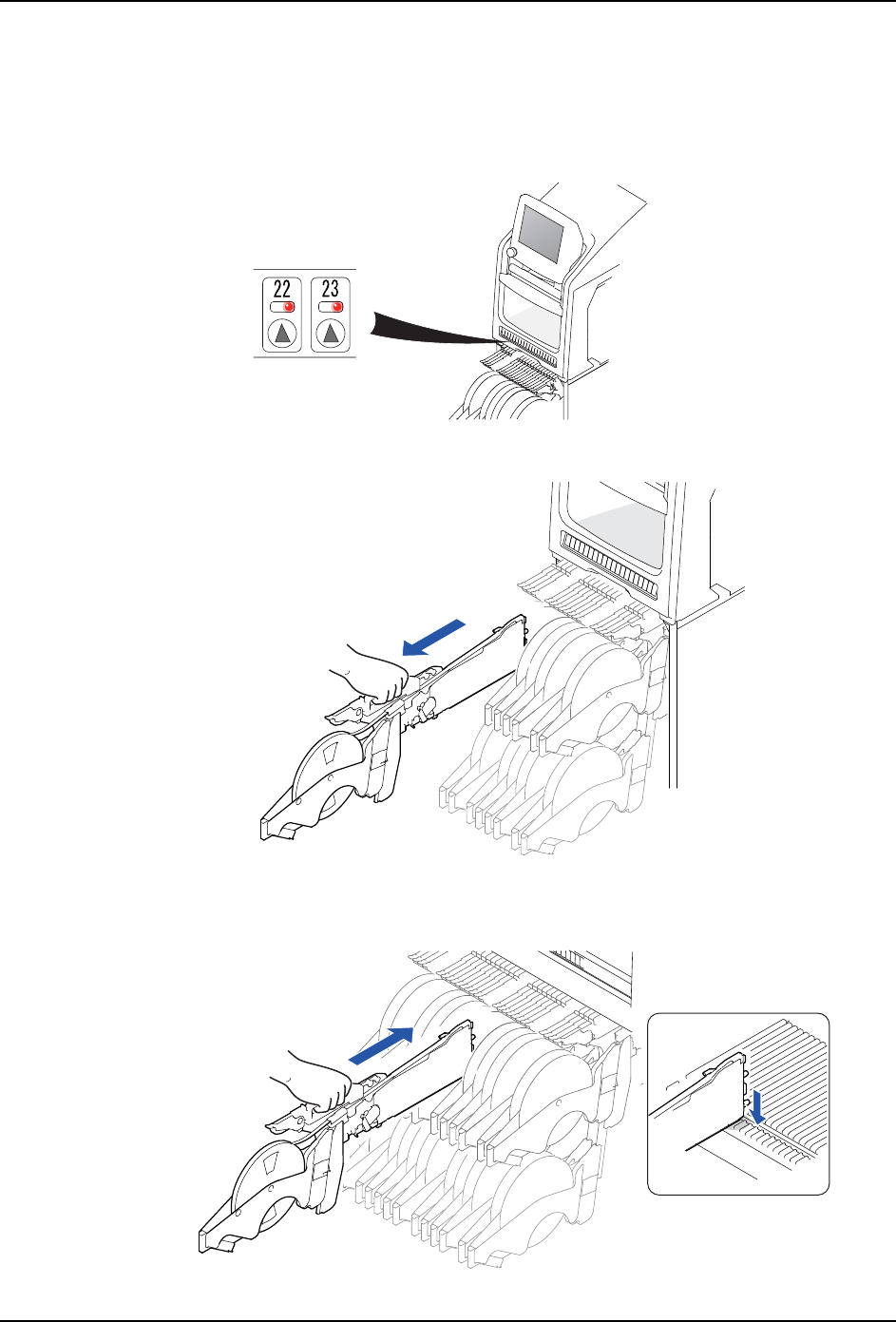 22
23