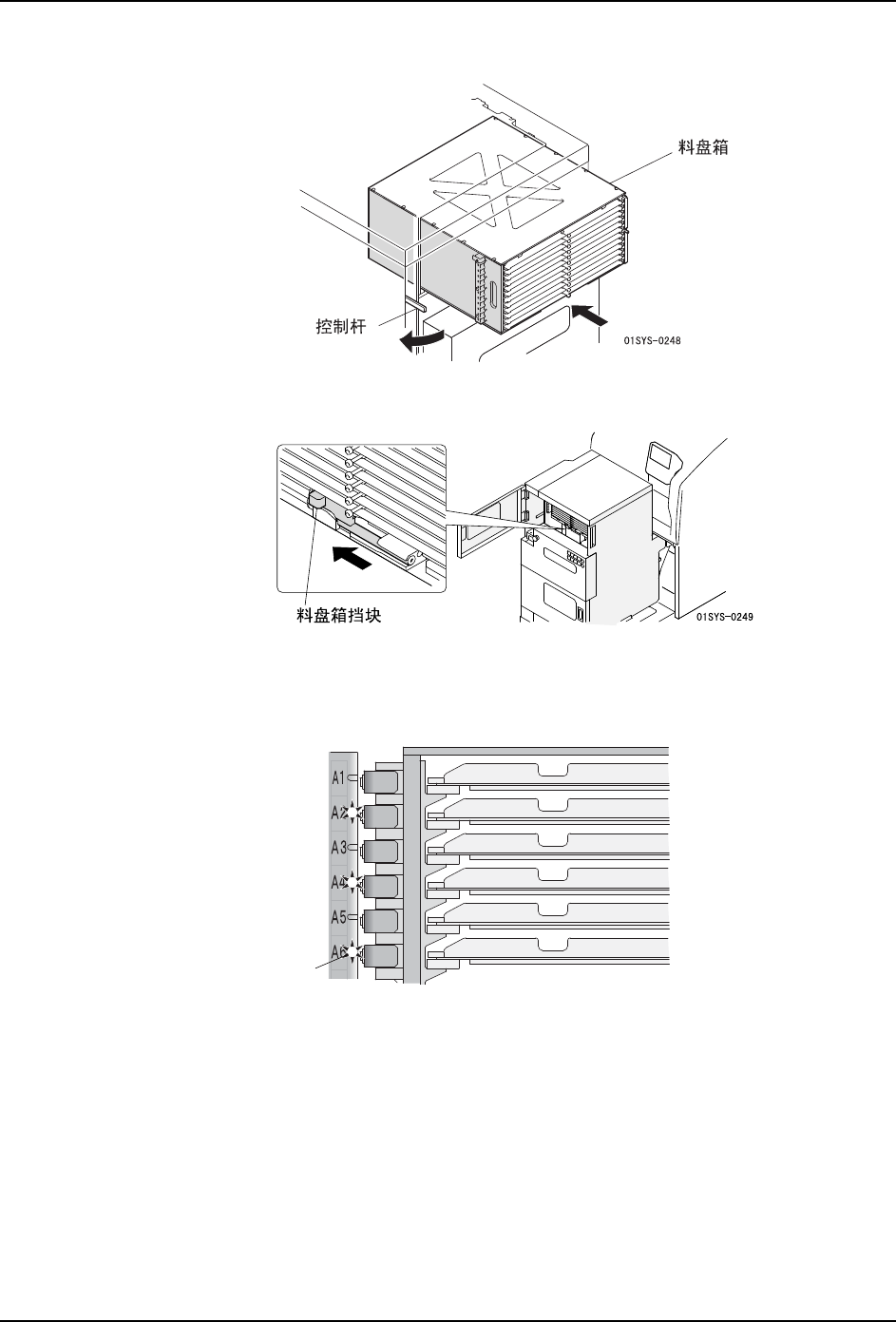 料盘箱

控制杆

01SYS-0248

料盘箱挡块

01SYS-0249

A1

A2

A3

A4

A5

A6