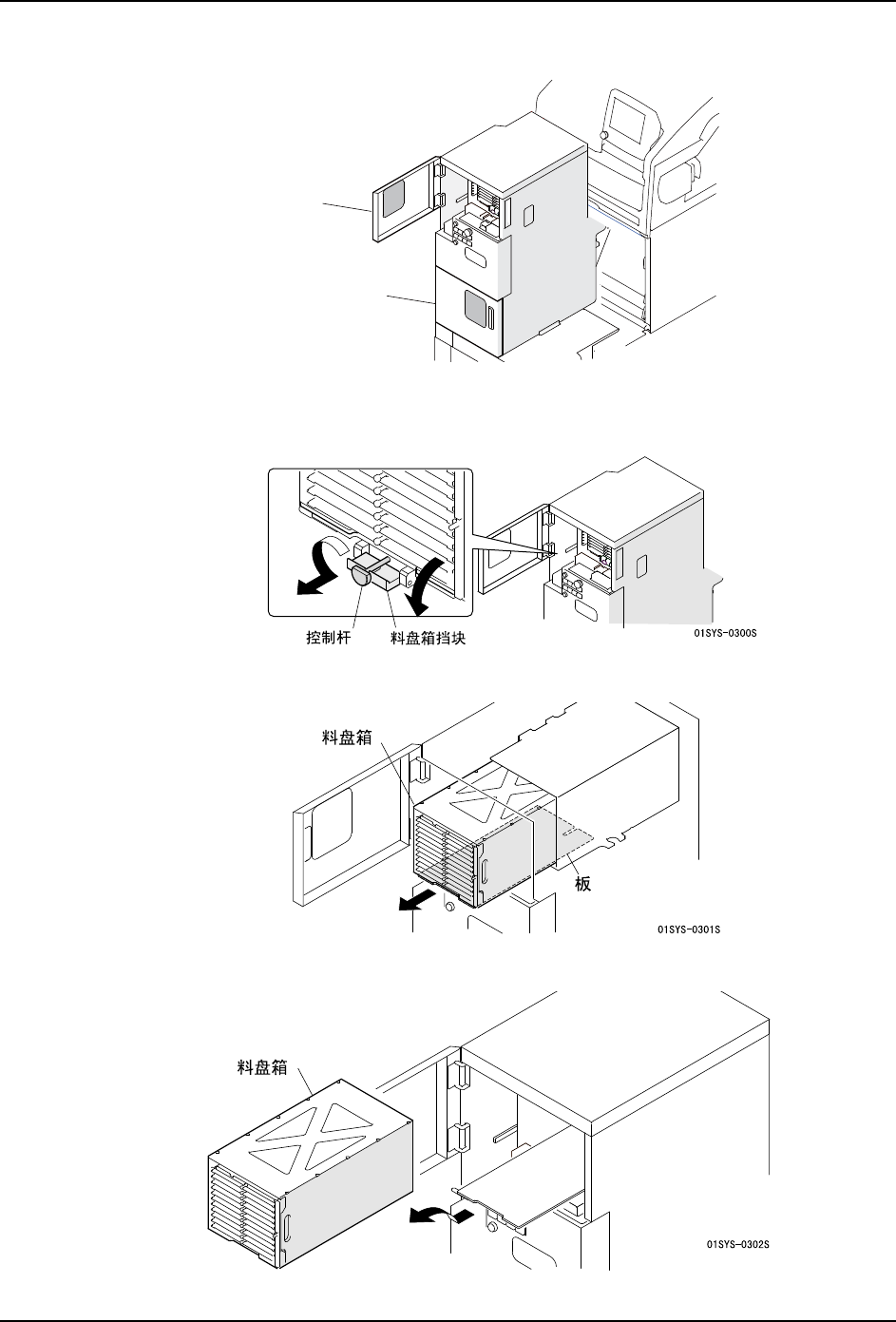 控制杆 料盘箱挡块

01SYS-0300S

料盘箱

板

01SYS-0301S

料盘箱

01SYS-0302S