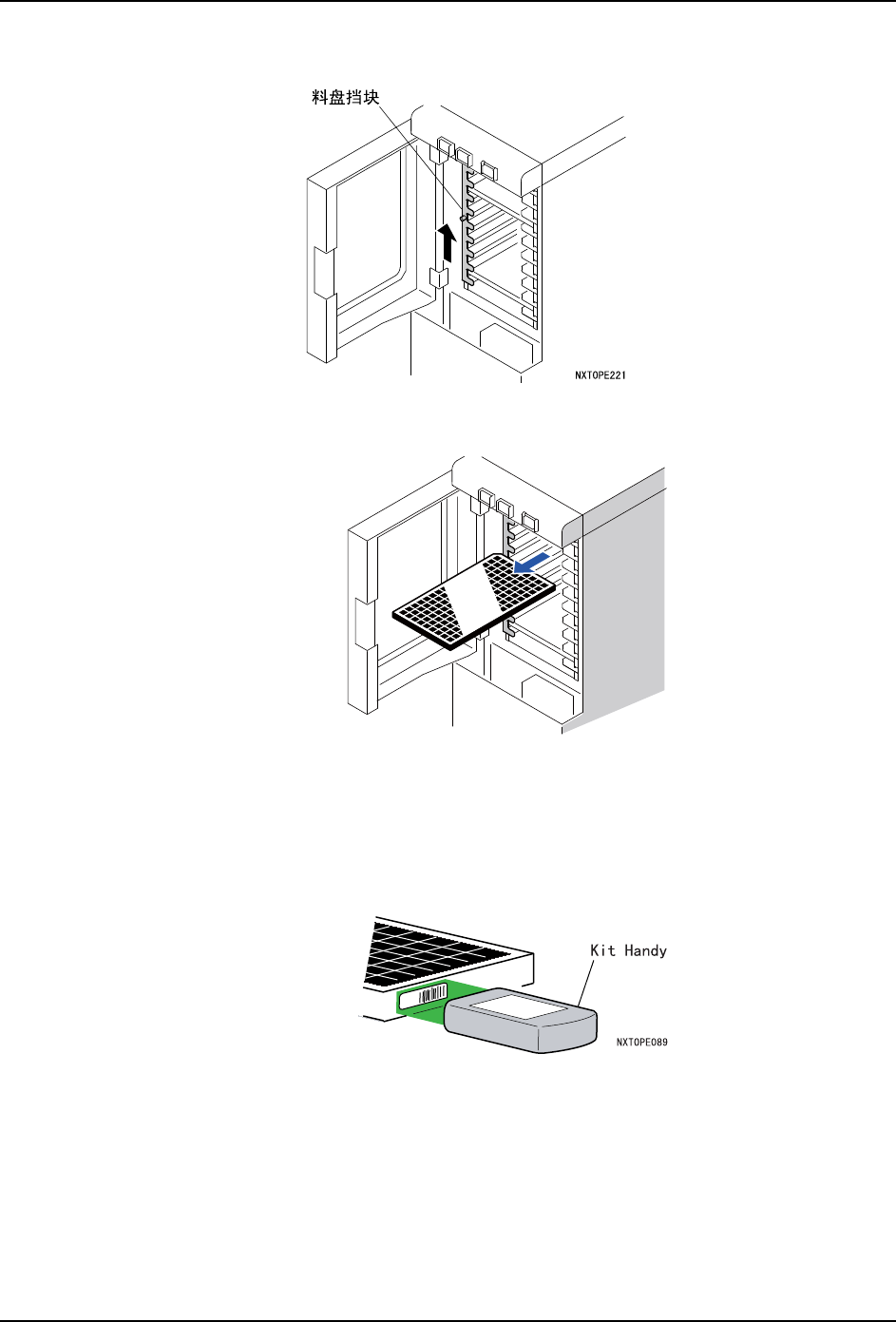 料盘挡块

NXTOPE221

Kit Handy

NXTOPE089