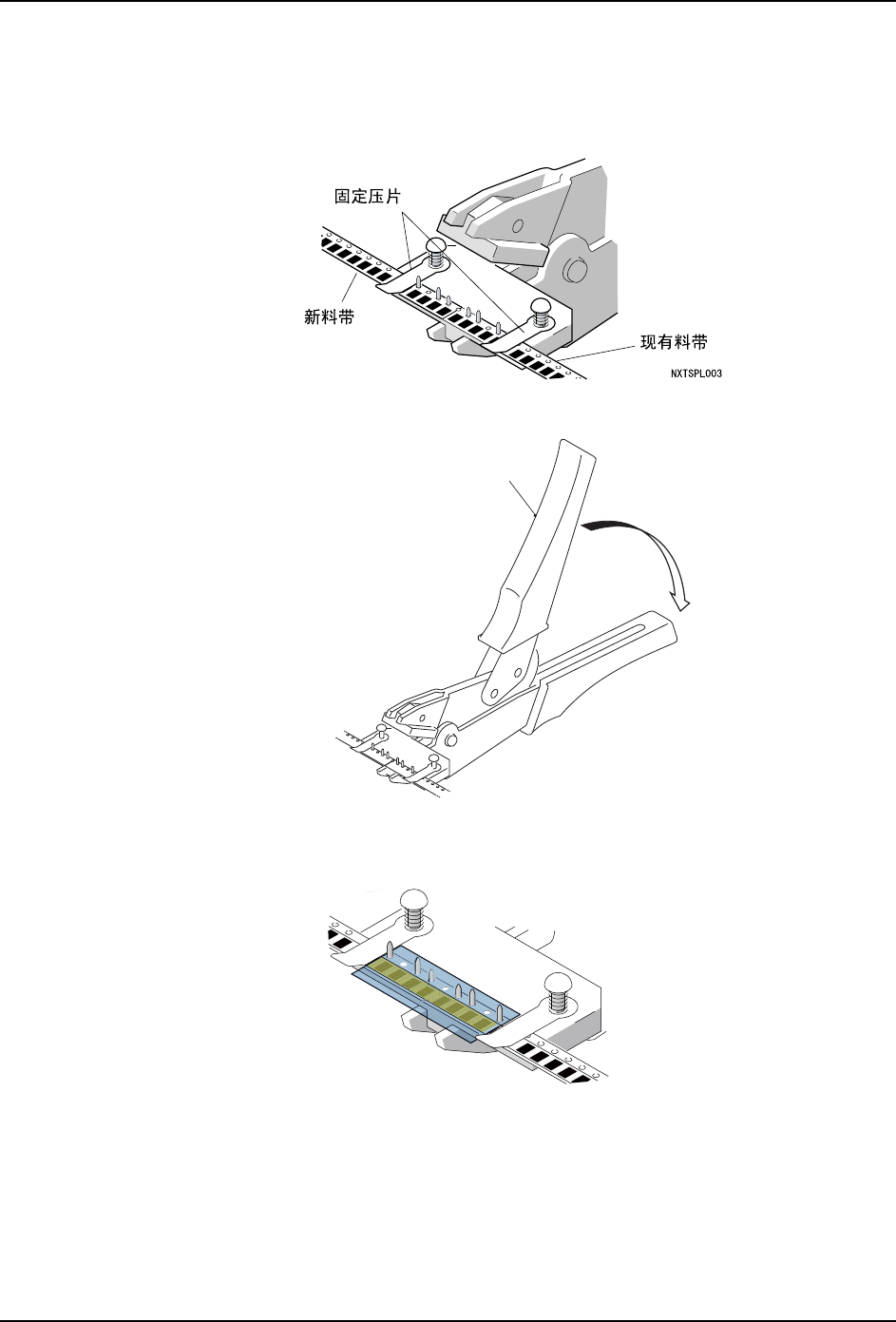 固定压片

新料带

现有料带

NXTSPL003