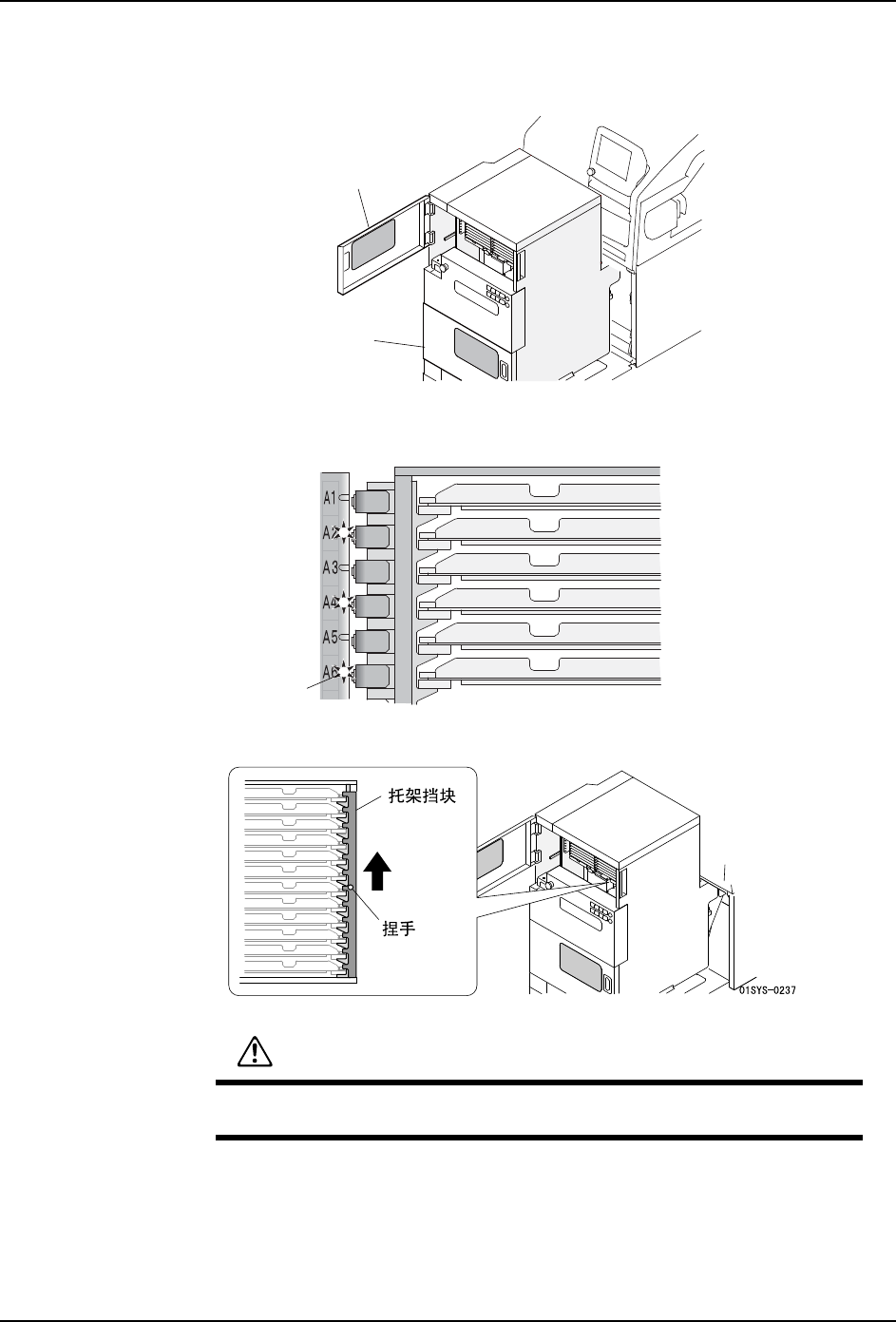 A1
A2
A3
A4
A5
A6

托架挡块
捏手
01SYS-0237