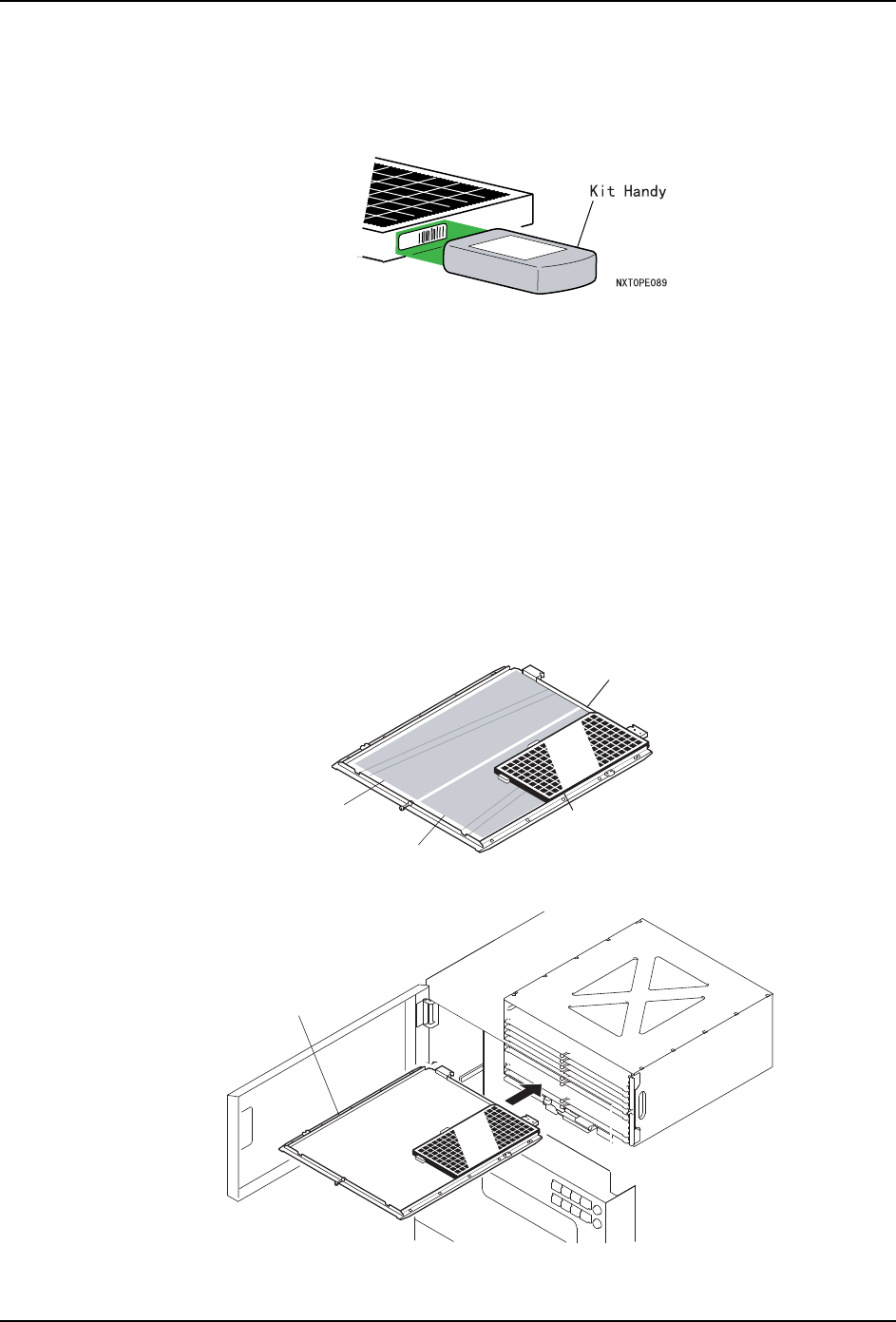 Kit Handy

NXTOPE089