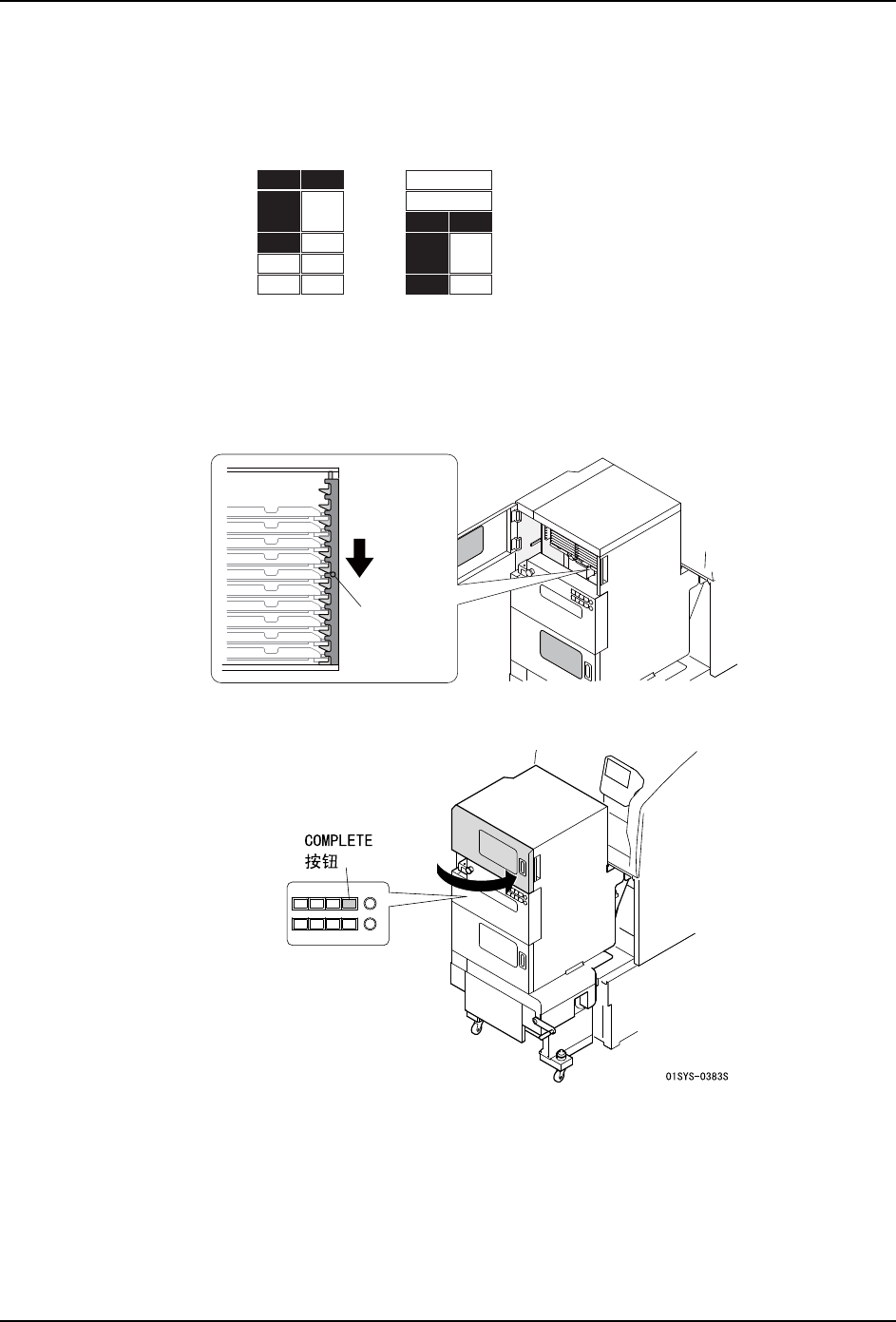 COMPLETE
按钮

01SYS-0383S