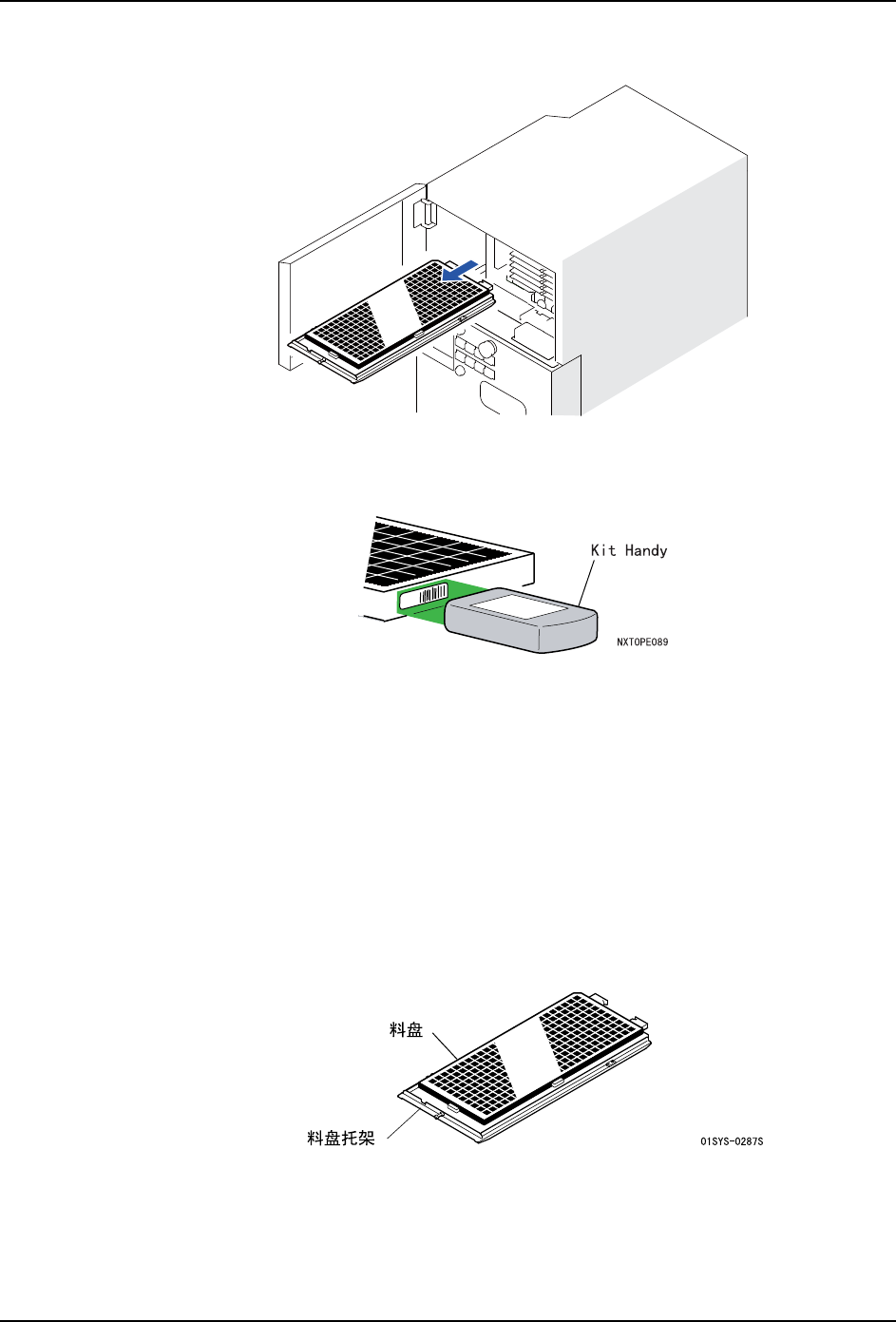 Kit Handy

NXTOPE089

料盘

料盘托架

01SYS-0287S