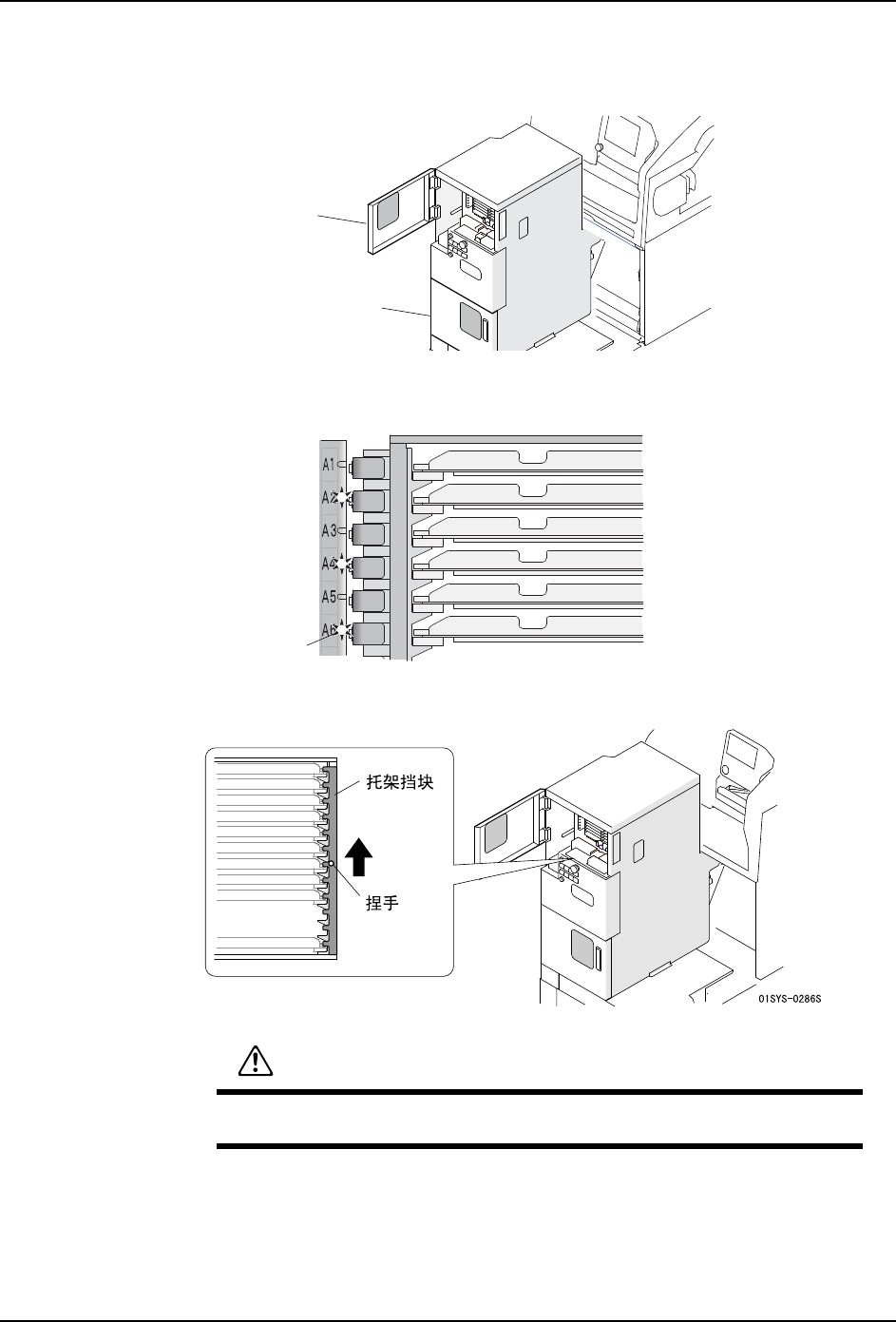 A1
A2
A3
A4
A5
A6

托架挡块
捏手

01SYS-0286S