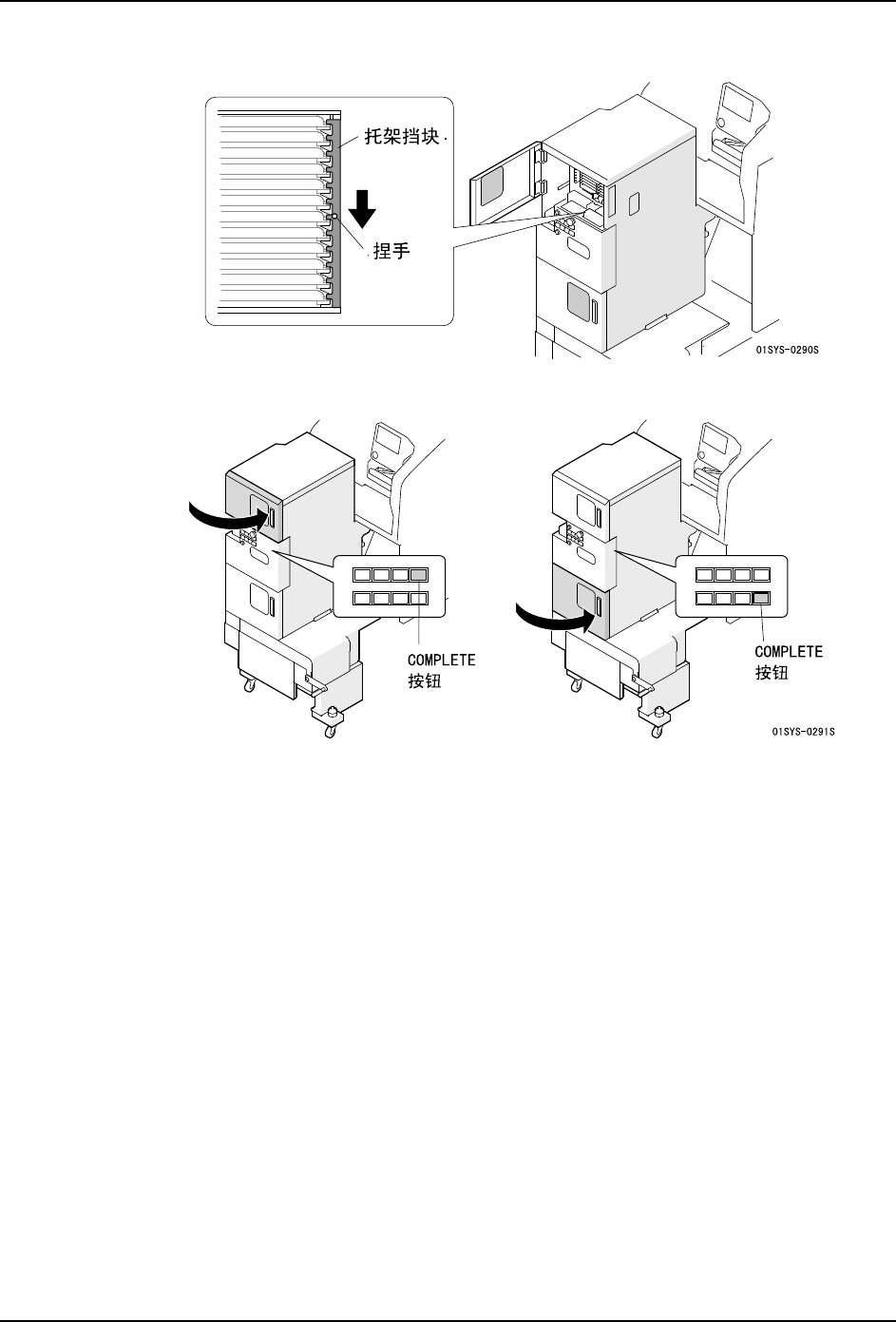 托架挡块

捏手

01SYS-0290S

COMPLETE
按钮

COMPLETE
按钮

01SYS-0291S