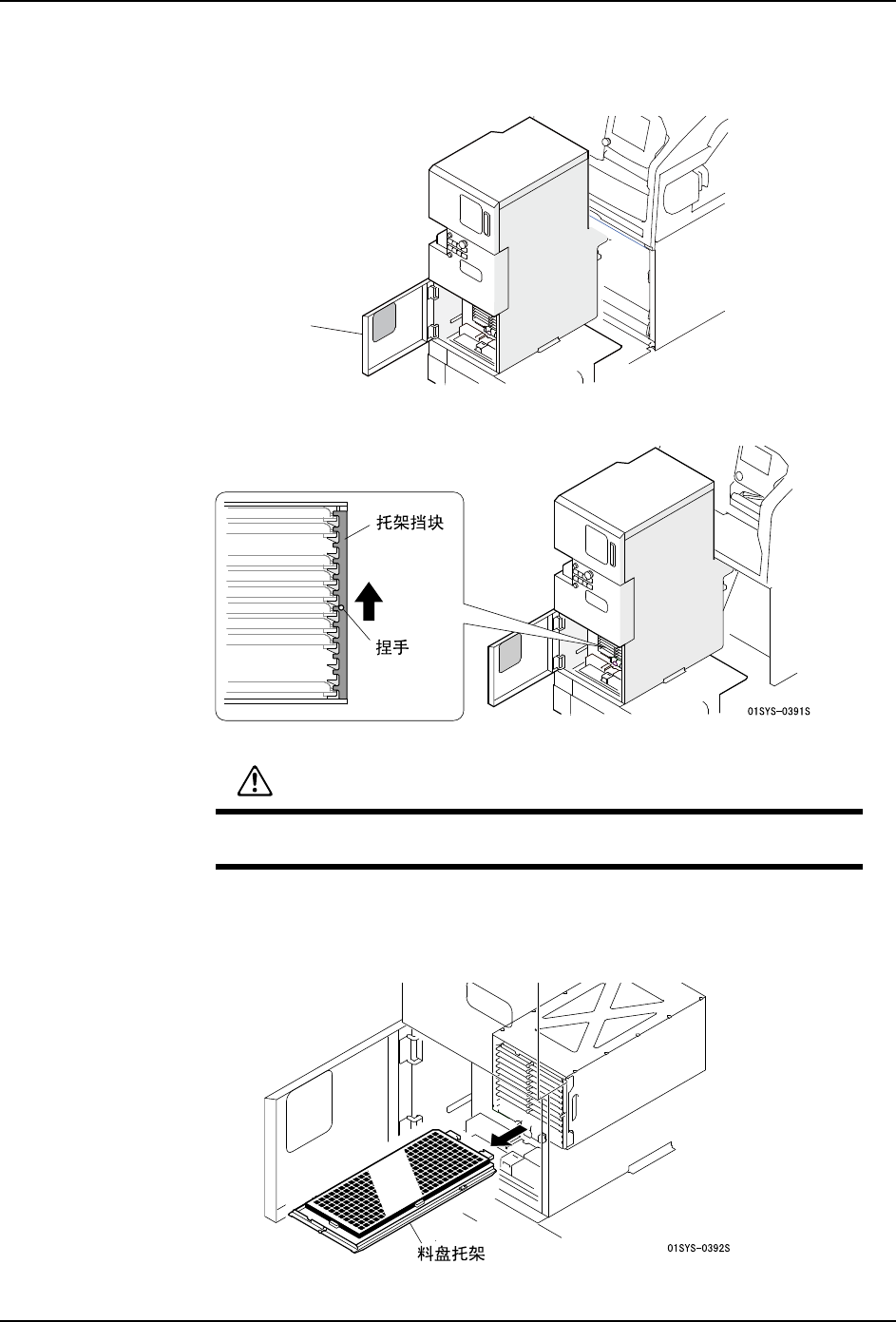 托架挡块

捏手

01SYS-0391S

料盘托架

01SYS-0392S