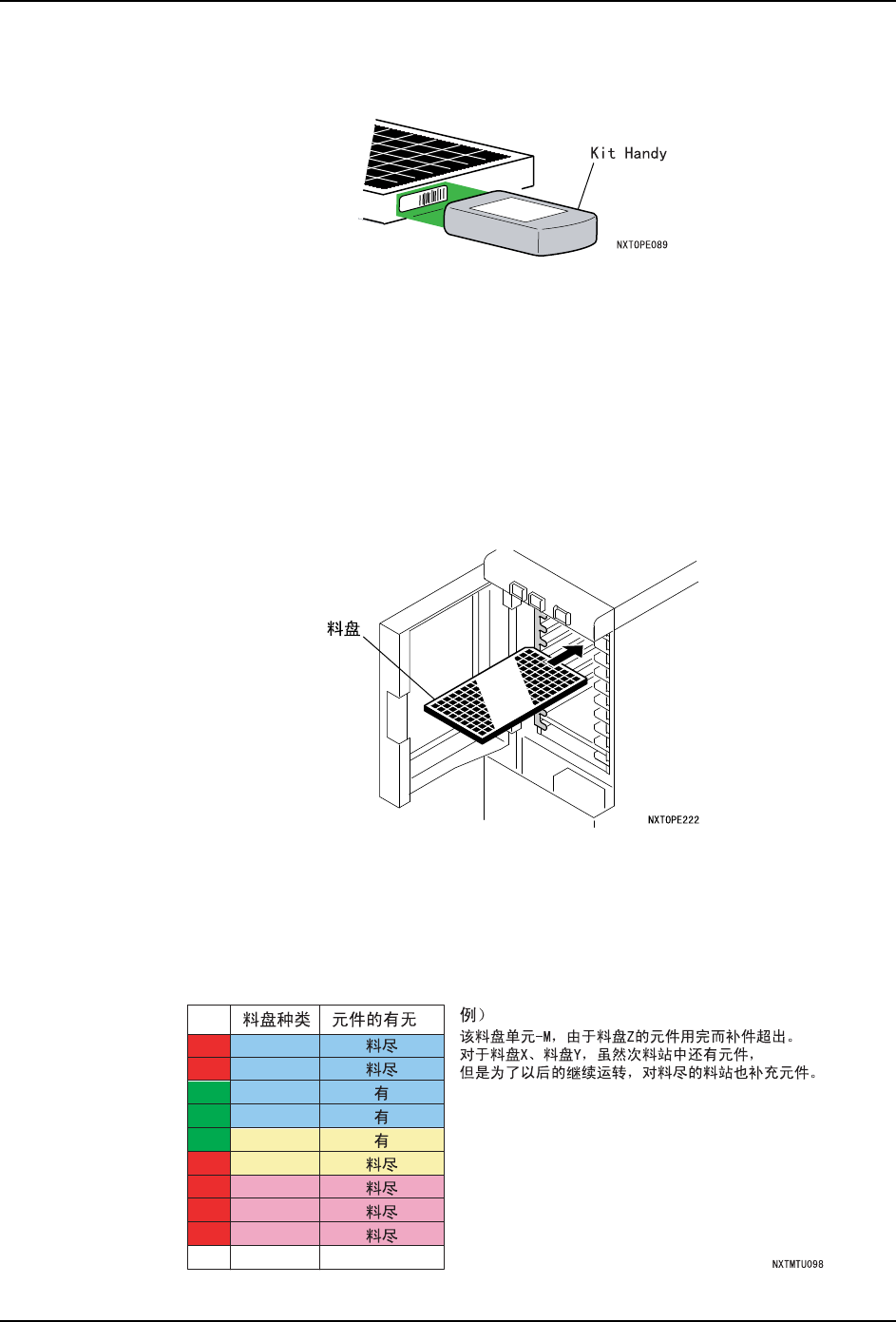 Kit Handy

NXTOPE089

料盘

NXTOPE222

|  | 料盘种类 | 元件的有无 |
|---|---|---|
|  |  | 料尽 |
|  |  | 料尽 |
|  |  | 有 |
|  |  | 有 |
|  |  | 有 |
|  |  | 料尽 |
|  |  | 料尽 |
|  |  | 料尽 |
|  |  | 料尽 |
|  |  |  |

例）
该料盘单元-M，由于料盘Z的元件用完而补件超出。
对于料盘X、料盘Y，虽然次料站中还有元件，
但是为了以后的继续运转，对料尽的料站也补充元件。

NXTMTU098