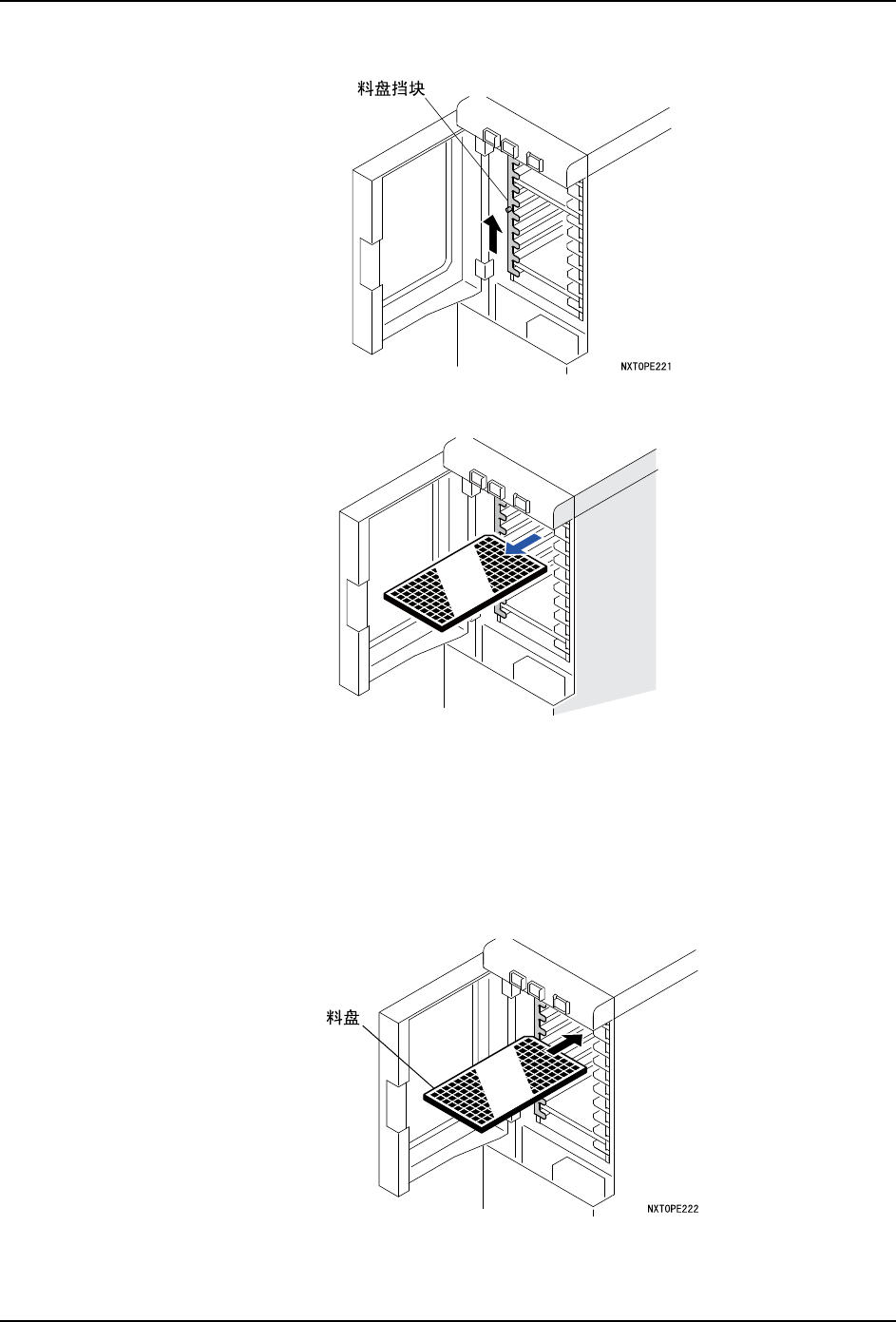 料盘挡块

NXTOPE221

料盘

NXTOPE222