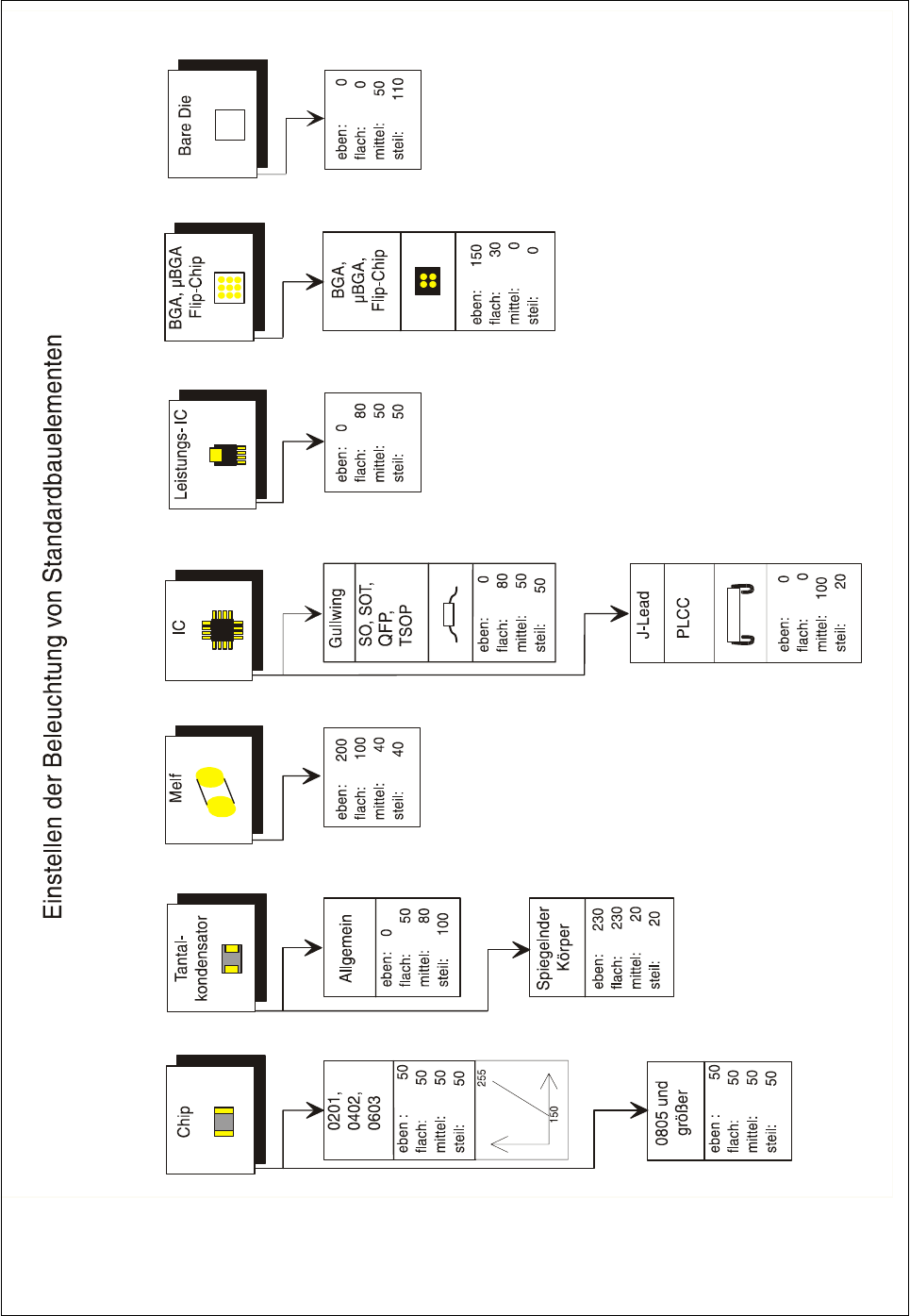 Einstellen der Beleuchtung von Standardbauelementen

Chip

0201, 0402, 0603

eben : 50
flach: 50
mittel: 50
steil: 50

255

150

0805 und größer

eben : 50
flach: 50
mittel: 50
steil: 50

Tantal-kondensator

Allgemein

eben: 0
flach: 50
mittel: 80
steil: 100

Spiegelnder Körper

eben: 230
flach: 230
mittel: 20
steil: 20

Melf

eben: 200
flach: 100
mittel: 40
steil: 40

IC

Gullwing

SO, SOT, QFP, TSOP

eben: 0
flach: 80
mittel: 50
steil: 50

J-Lead

PLCC

eben: 0
flach: 0
mittel: 100
steil: 20

Leistungs-IC

eben: 0
flach: 80
mittel: 50
steil: 50

BGA, µBGA Flip-Chip

BGA, µBGA, Flip-Chip

eben: 150
flach: 30
mittel: 0
steil: 0

Bare Die

eben: 0
flach: 0
mittel: 50
steil: 110