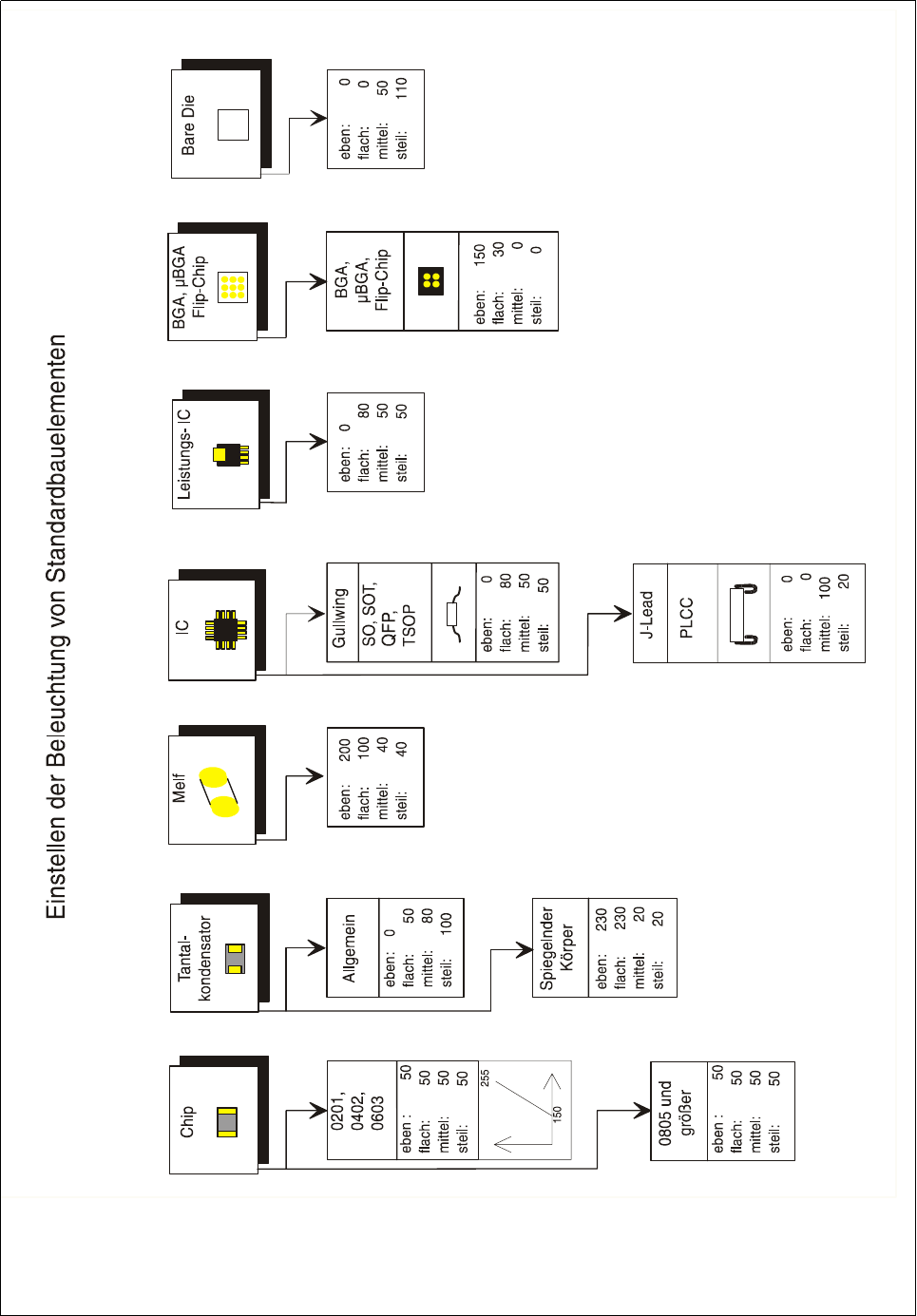 Einstellen der Beleuchtung von Standardbauelementen

Chip

0201, 0402, 0603

eben : 50
flach: 50
mittel: 50
steil: 50

255

150

0805 und größer

eben : 50
flach: 50
mittel: 50
steil: 50

Tantal-kondensator

Allgemein

eben: 0
flach: 50
mittel: 80
steil: 100

Spiegelnder Körper

eben: 230
flach: 230
mittel: 20
steil: 20

Melf

eben: 200
flach: 100
mittel: 40
steil: 40

IC

Gullwing

SO, SOT, QFP, TSOP

eben: 0
flach: 80
mittel: 50
steil: 50

J-Lead

PLCC

eben: 0
flach: 0
mittel: 100
steil: 20

Leistungs- IC

eben: 0
flach: 80
mittel: 50
steil: 50

BGA, µBGA Flip-Chip

BGA, µBGA, Flip-Chip

eben: 150
flach: 30
mittel: 0
steil: 0

Bare Die

eben: 0
flach: 0
mittel: 50
steil: 110