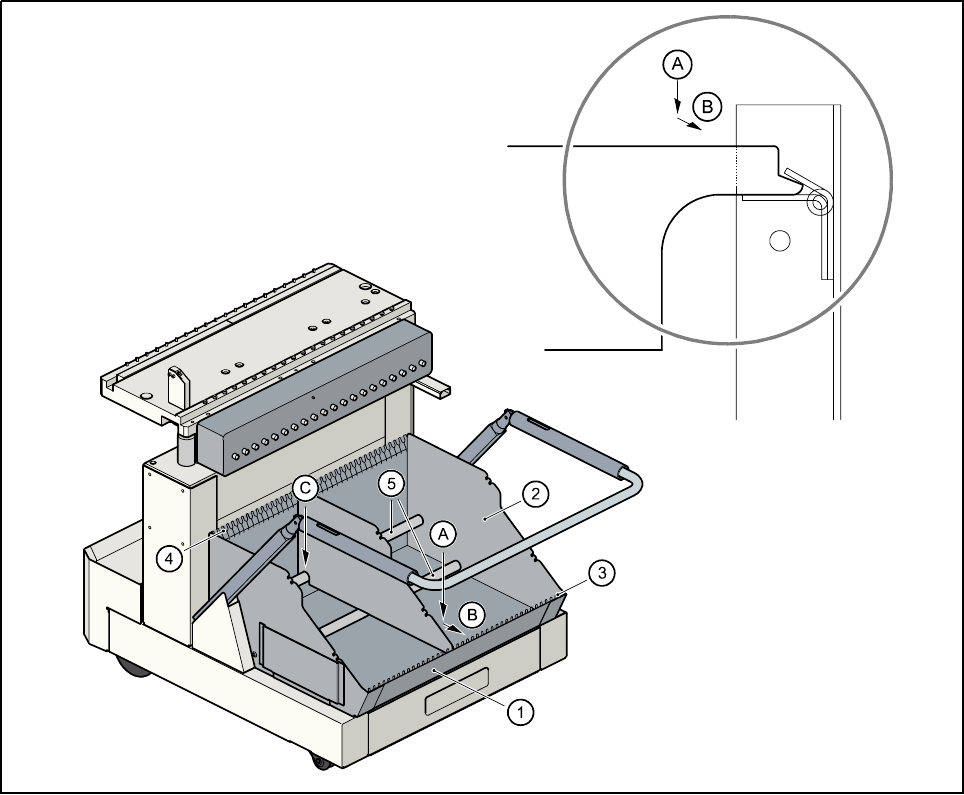 A
B
C
5
2
A
4
3
B
1