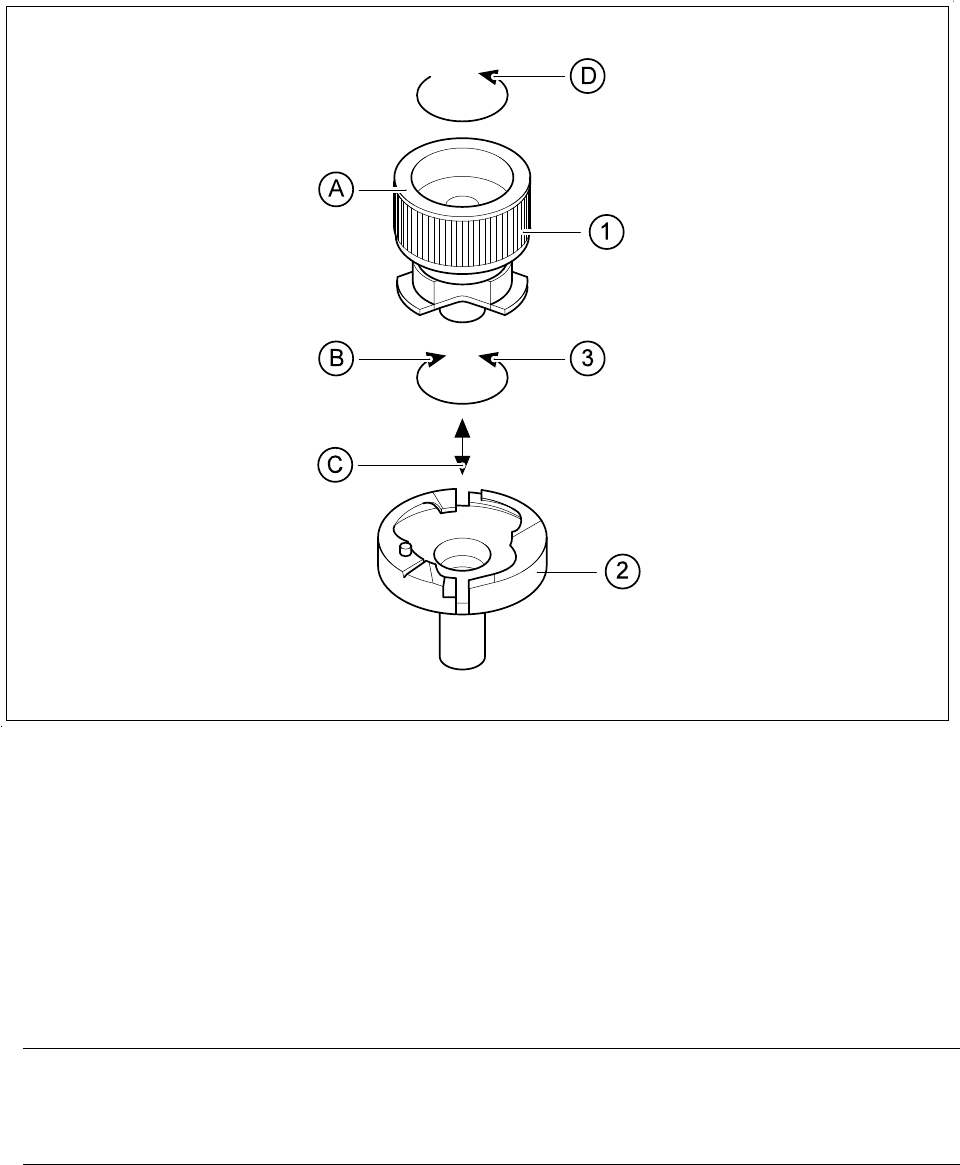 D
A
1
B
3
C
2