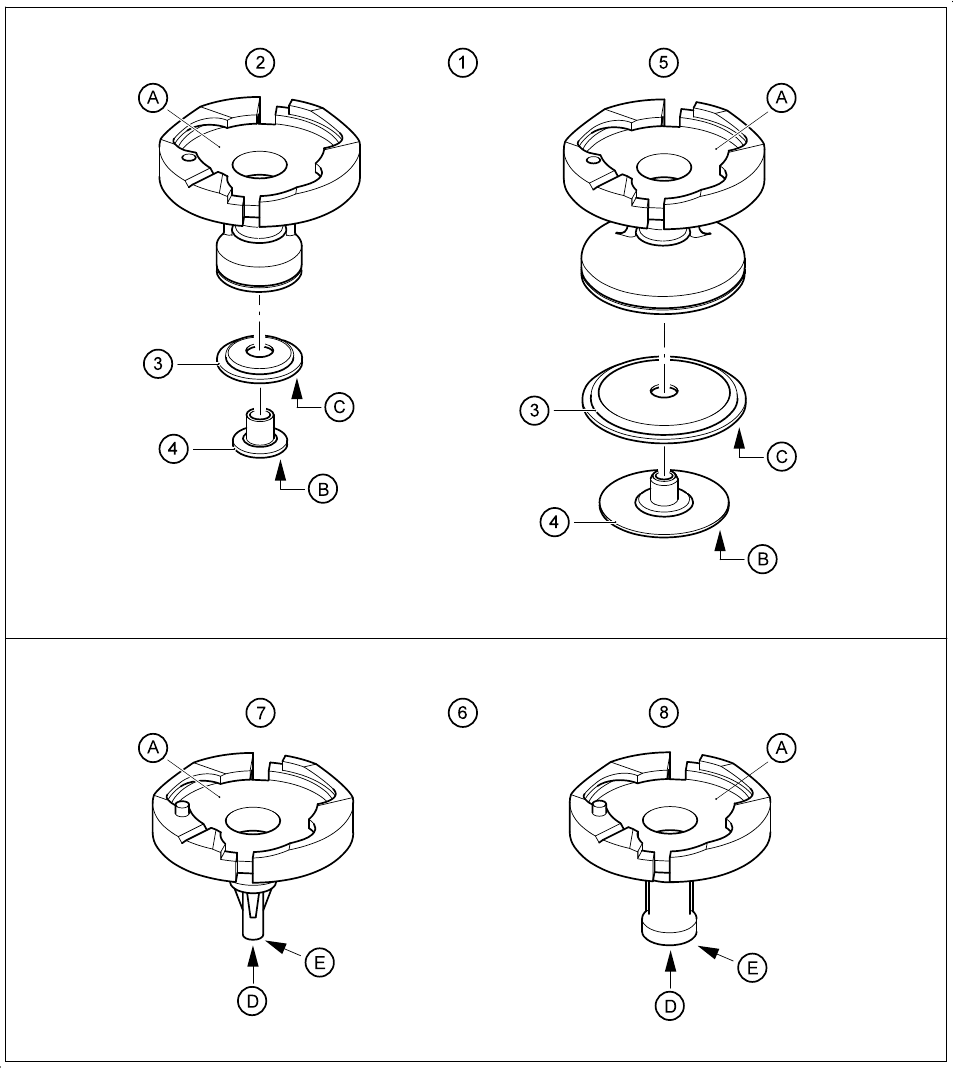 2
1
5
A
A
3
C
4
B
3
C
4
B
7
6
8
A
A
E
D
E
D