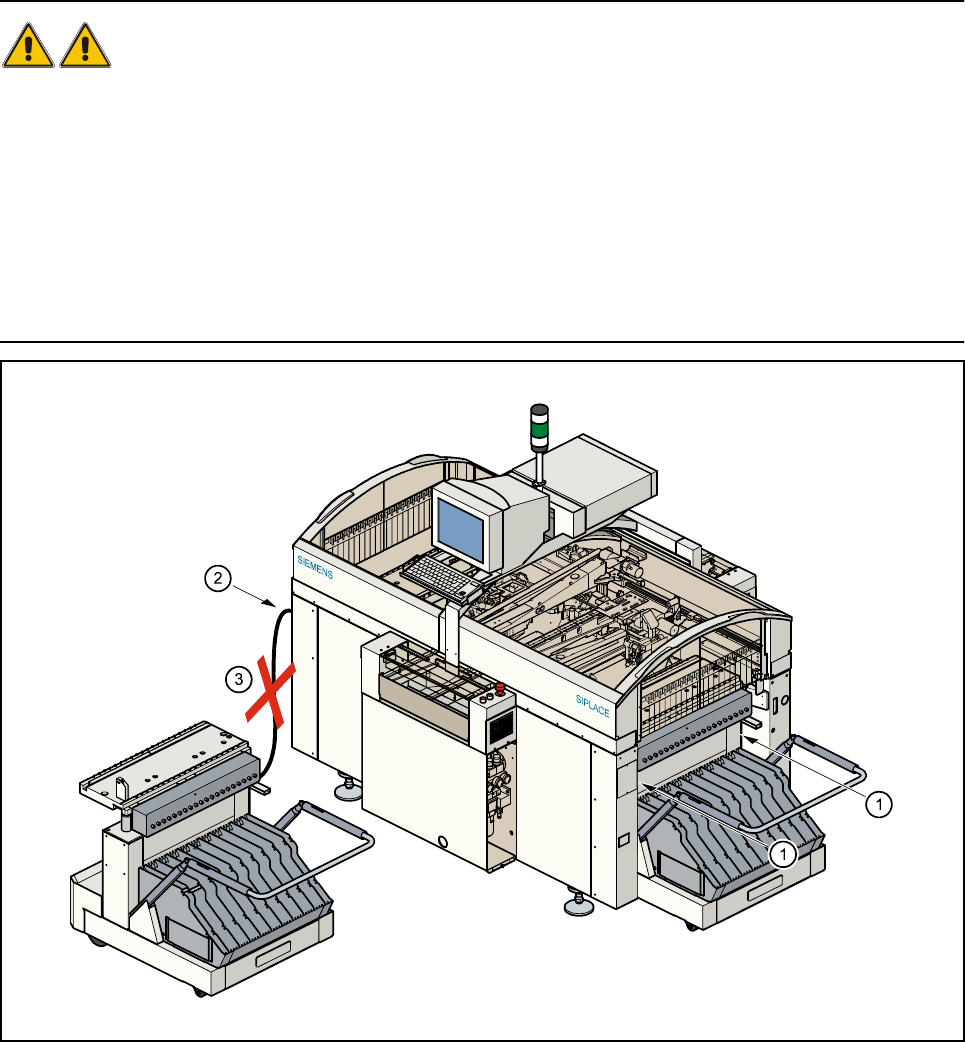 SIEMENS

SIPLACE

2

3

1

1