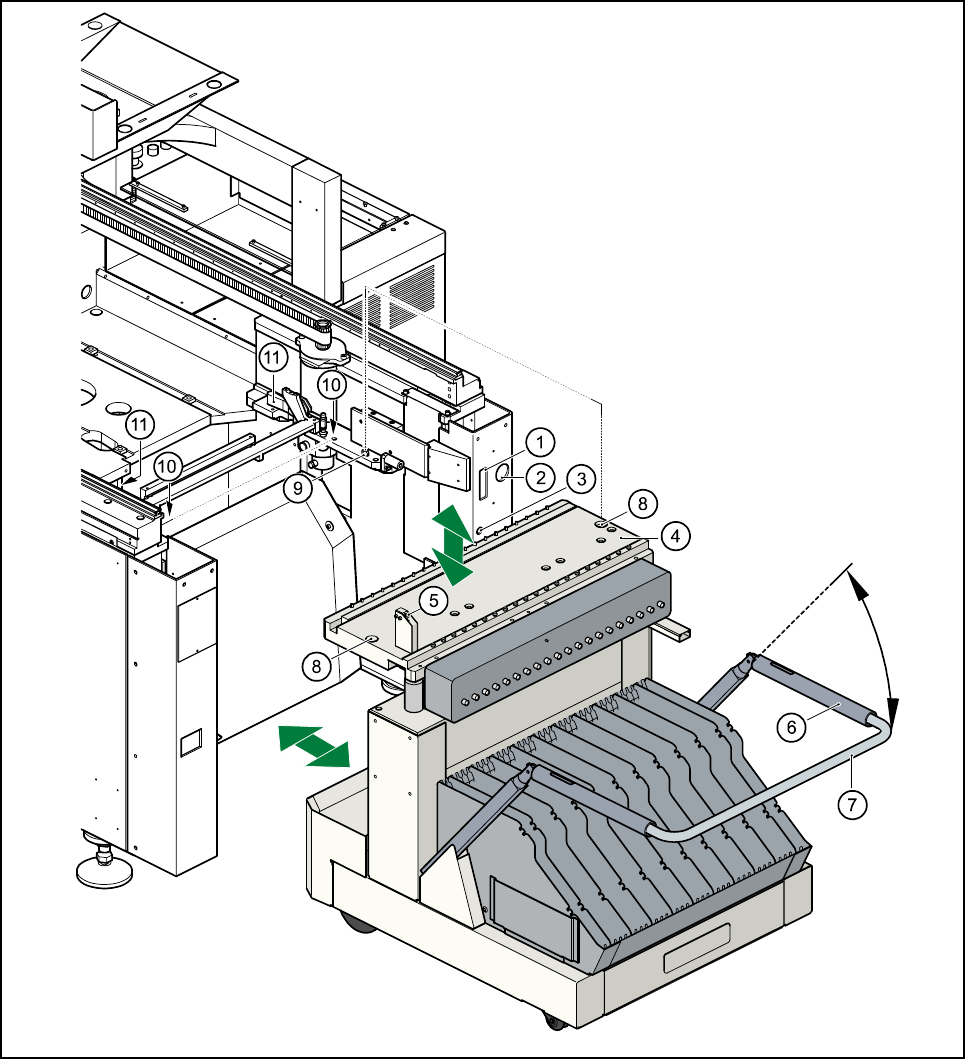 11
10
11
10
9
1
2
3
8
4
5
8
6
7