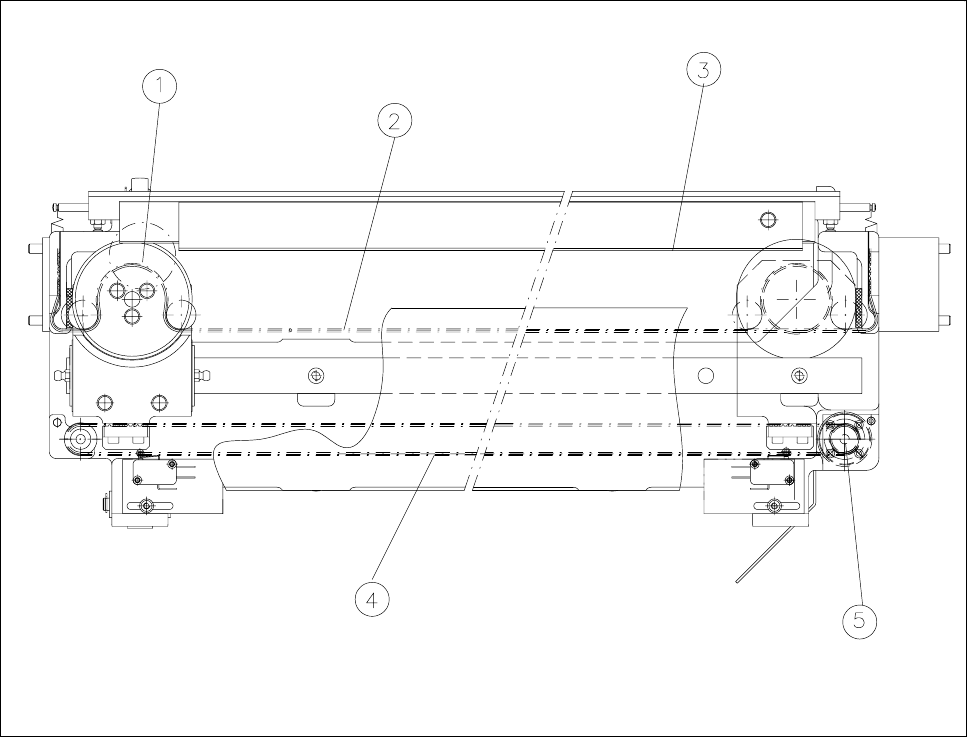 1
2
3
4
5