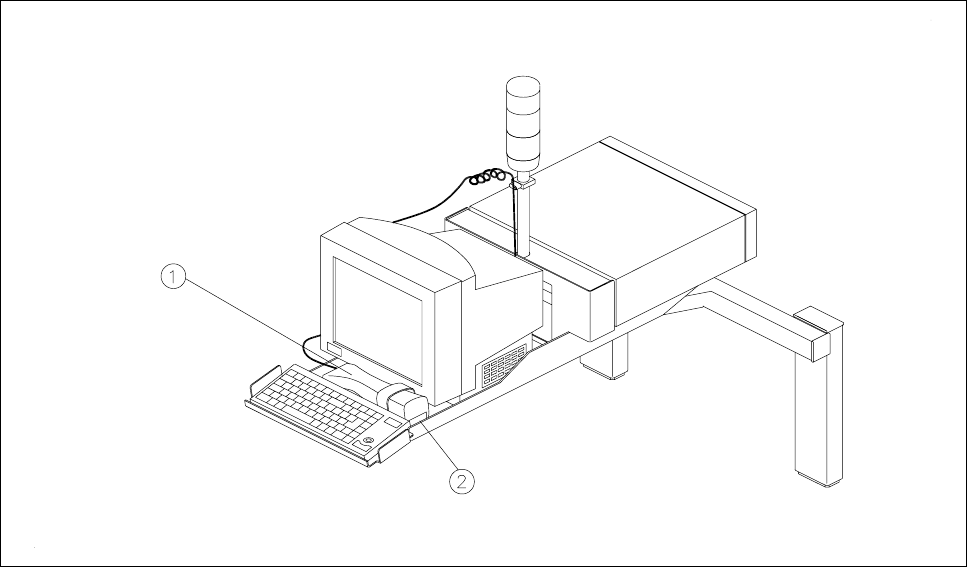 1

2