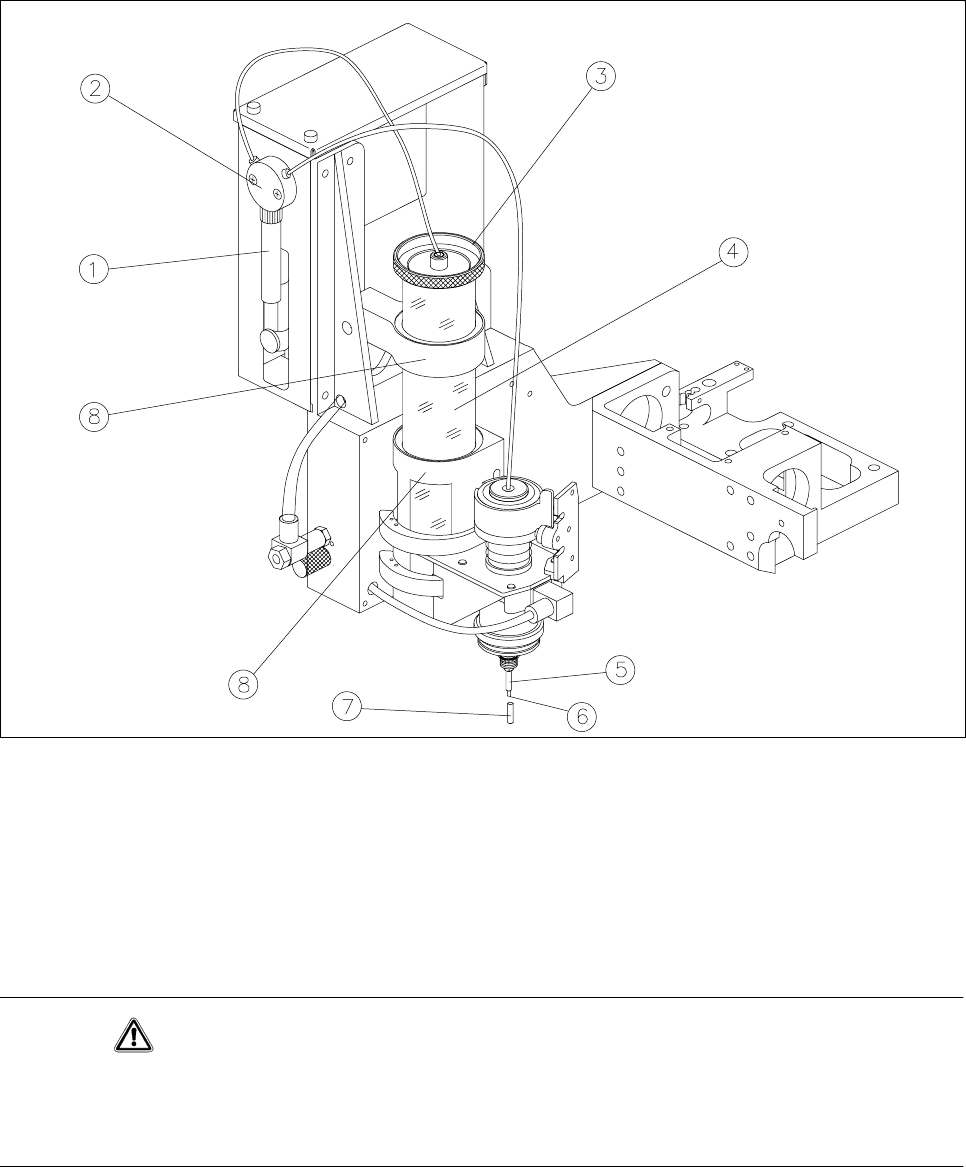 2
3
1
4
8
8
5
7
6