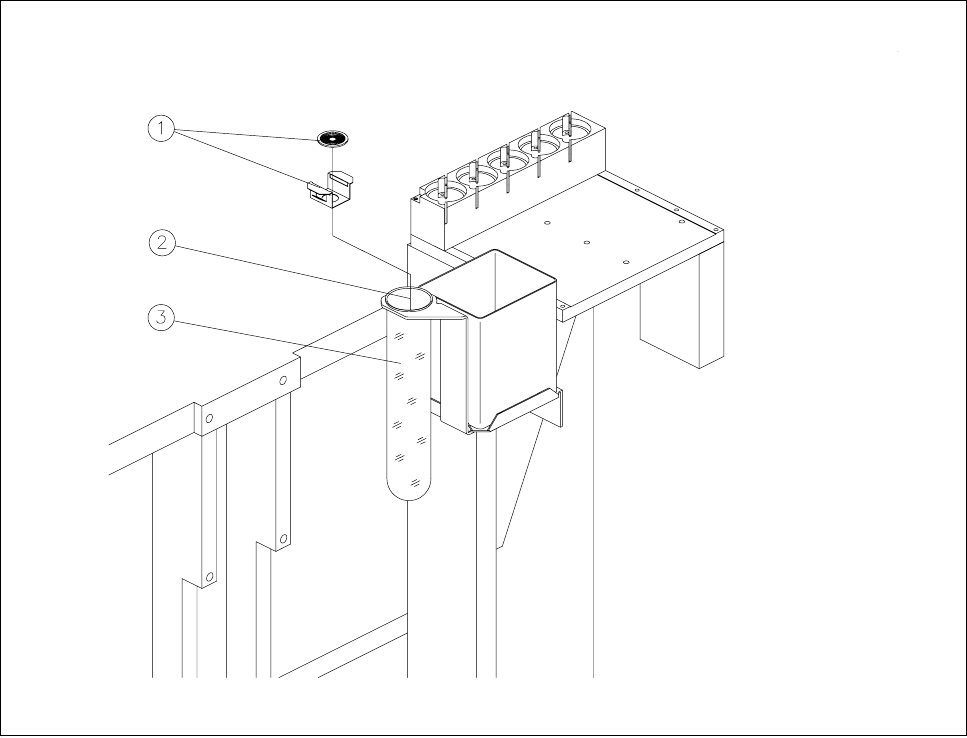 1
2
3