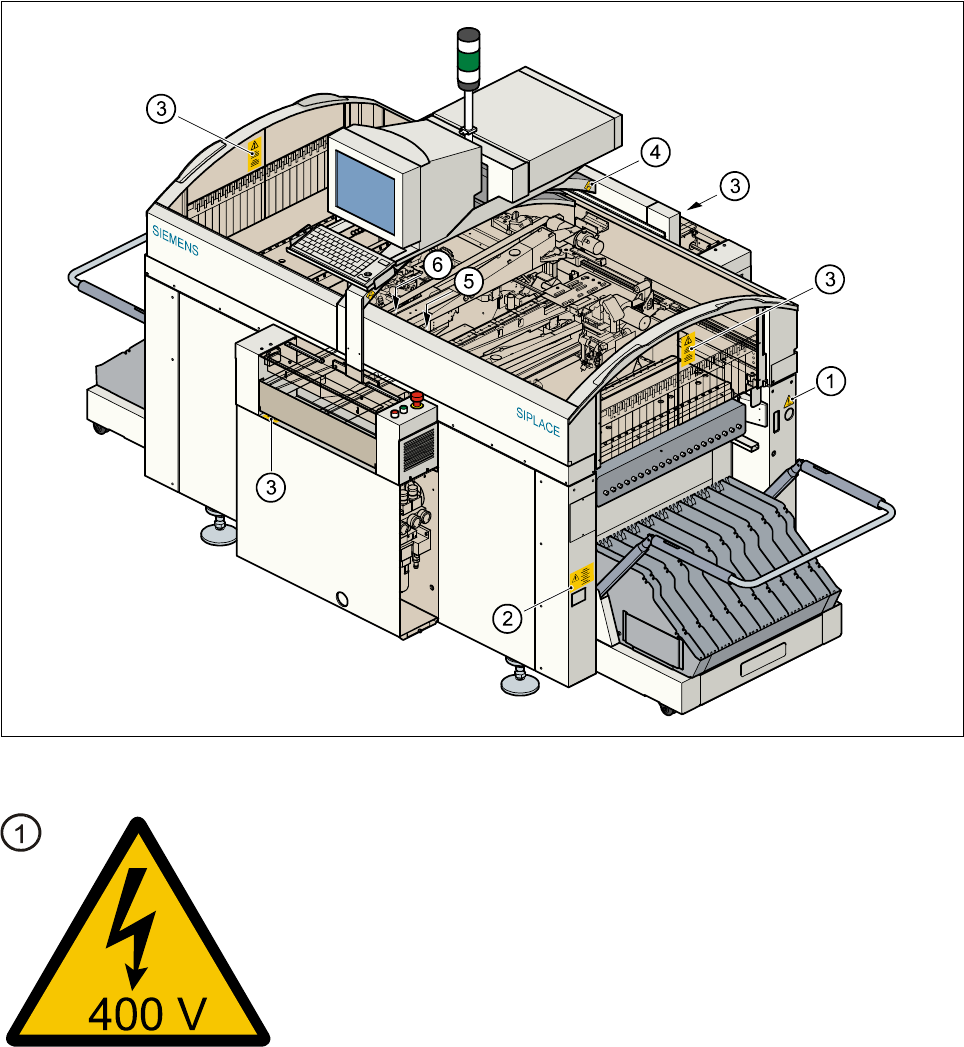 3
4
3
SIEMENS
6
5
3
1
SIPLACE
3
2

1
400 V