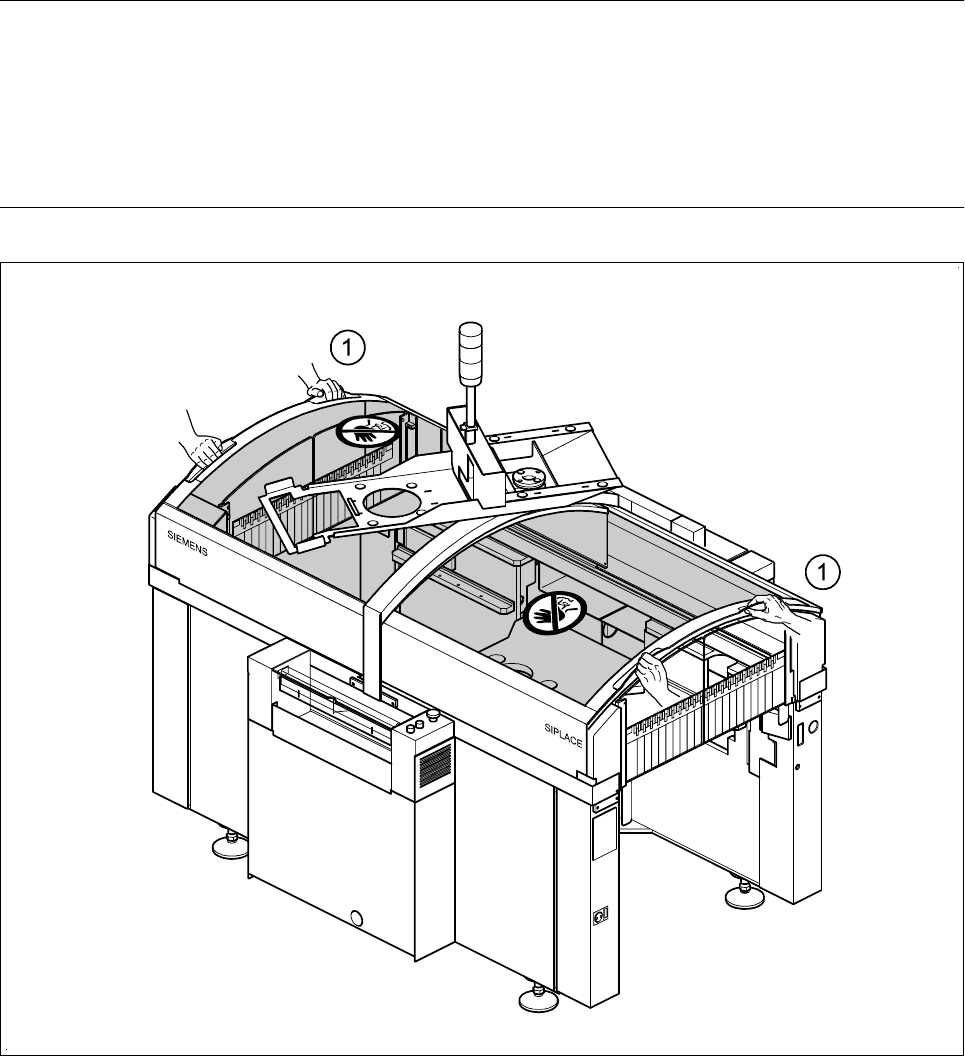 1

SIEMENS

1

SIPLACE