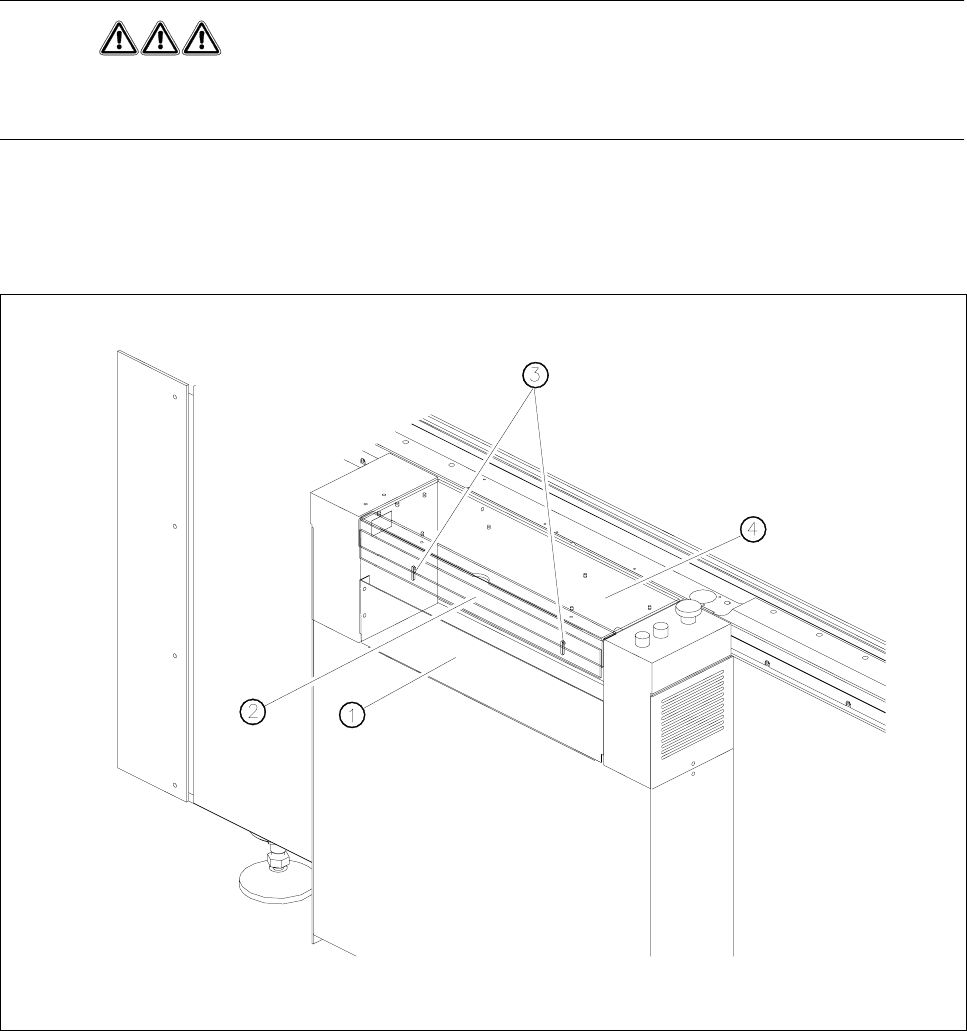 3

4

2

1