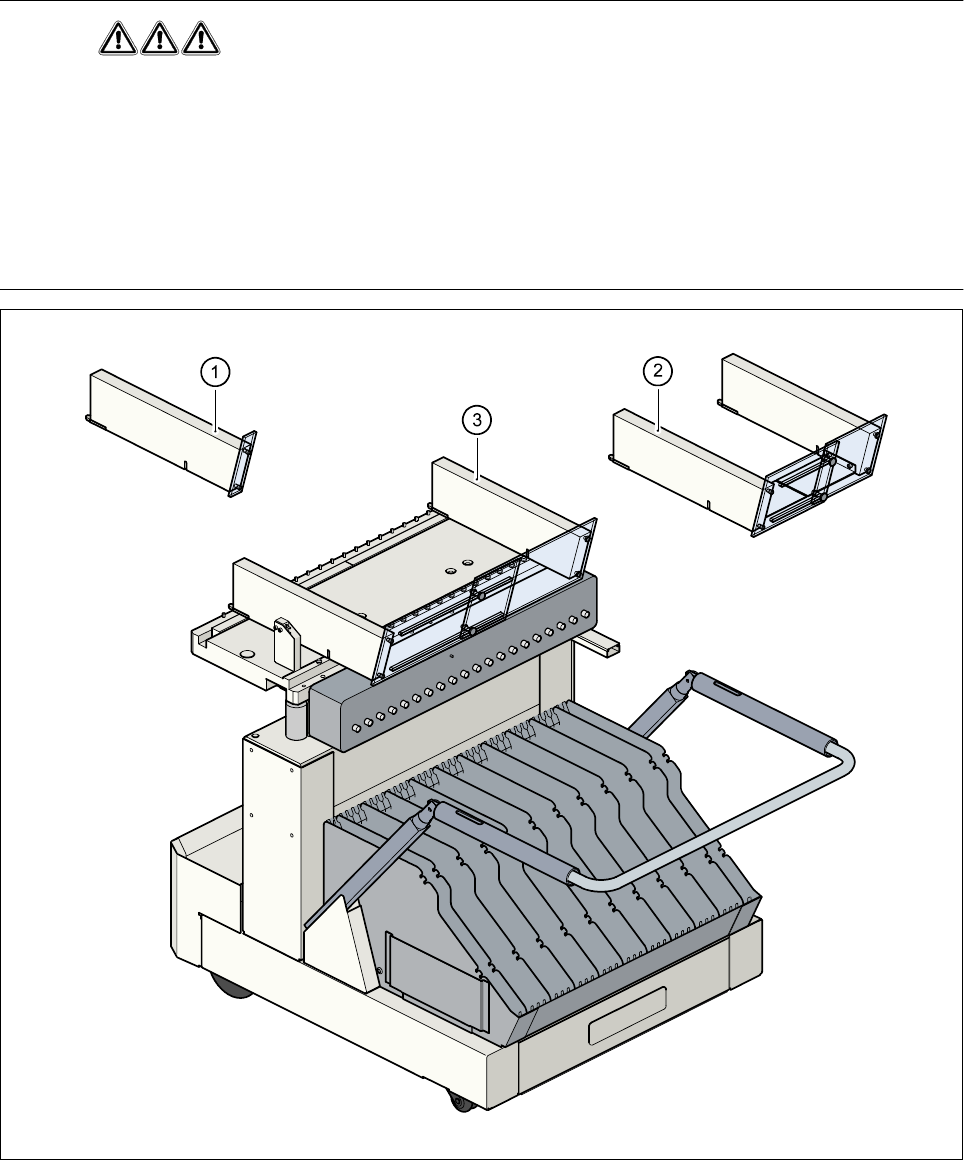 1

2

3