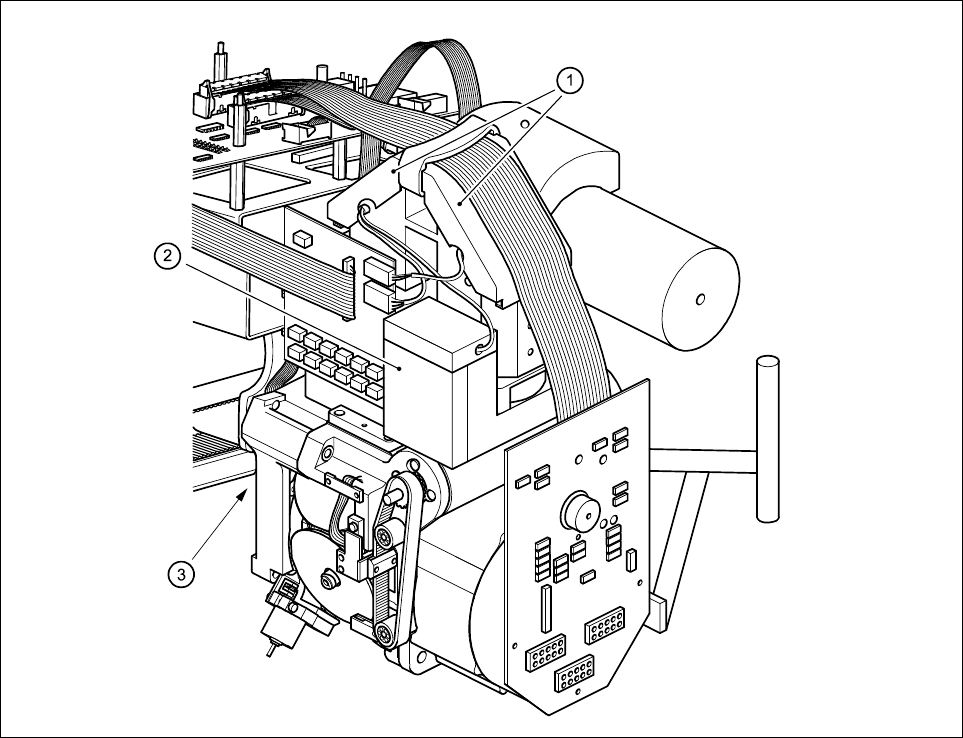 1
2
3