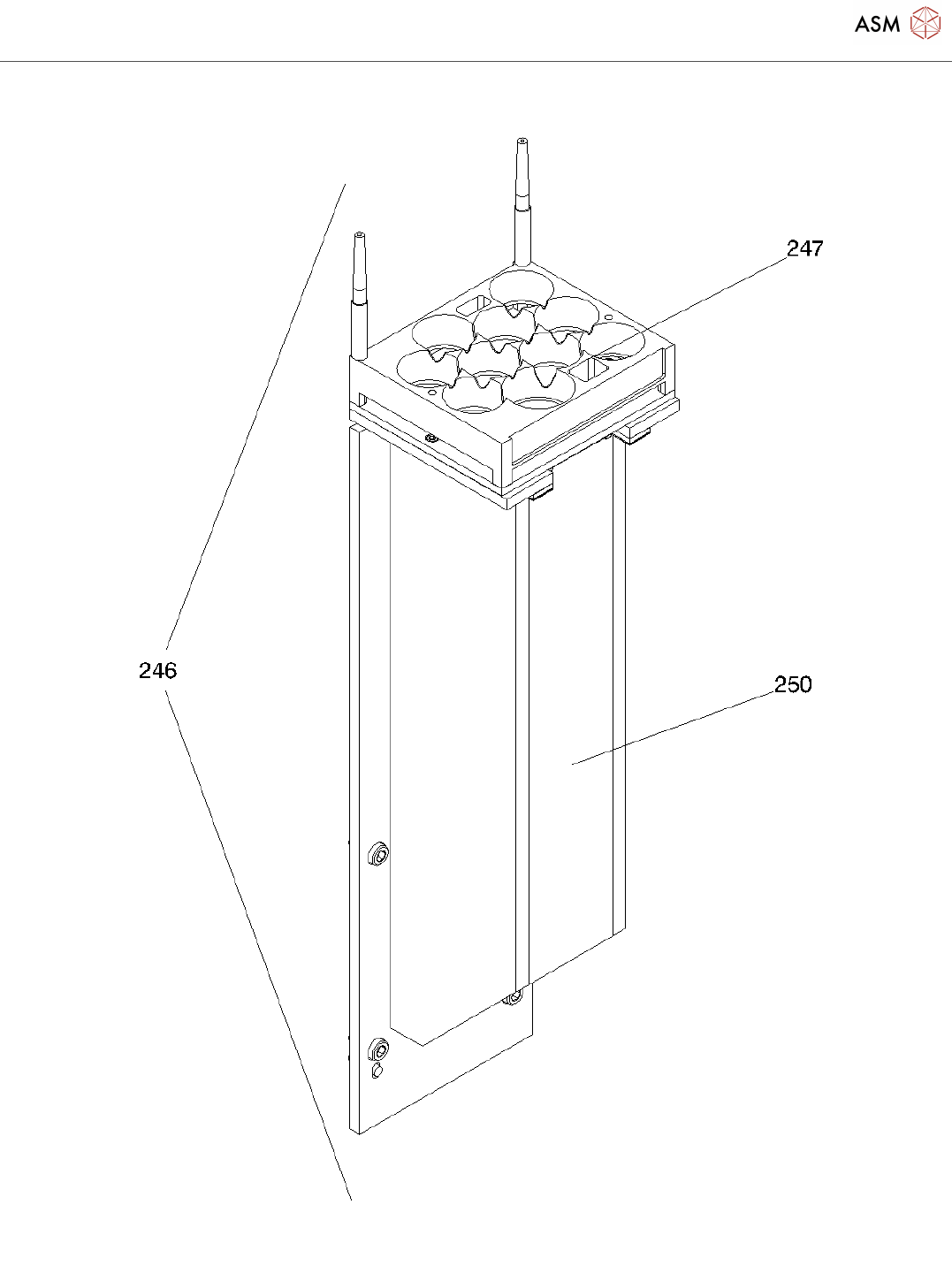 ASM

247

246

250