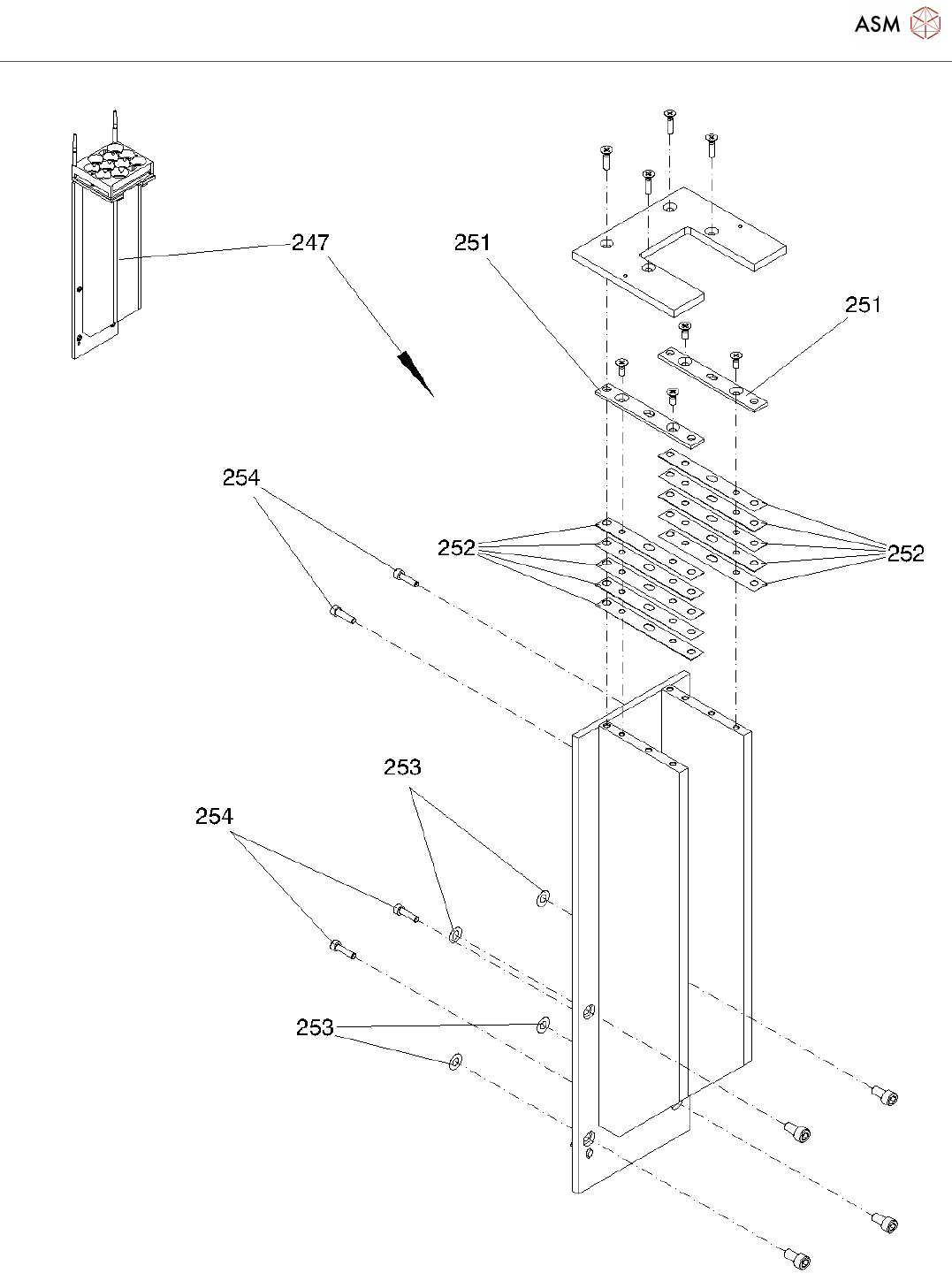 ASM

247

251

251

254

252

252

253

254

253