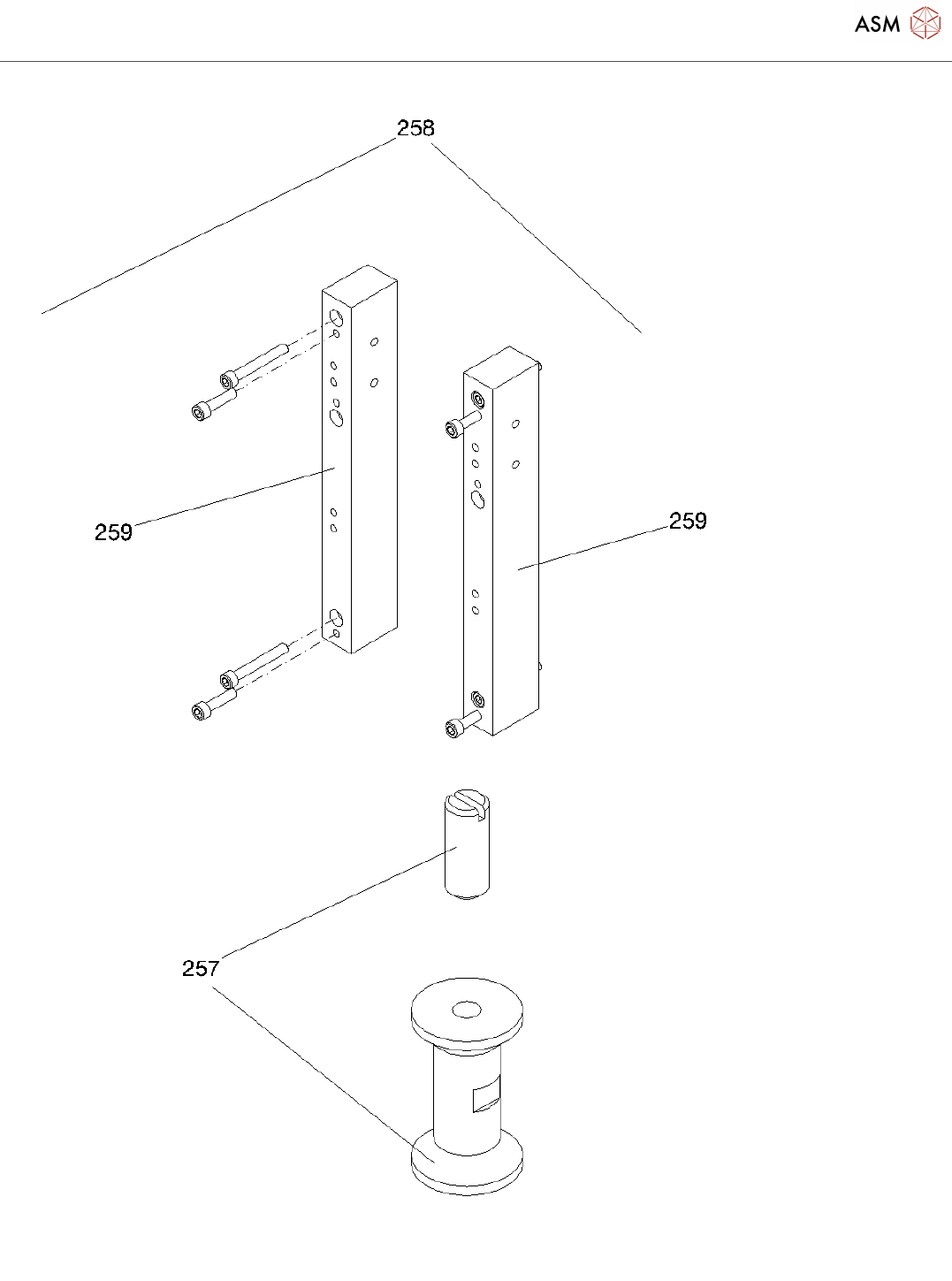 ASM

258

259

259

257