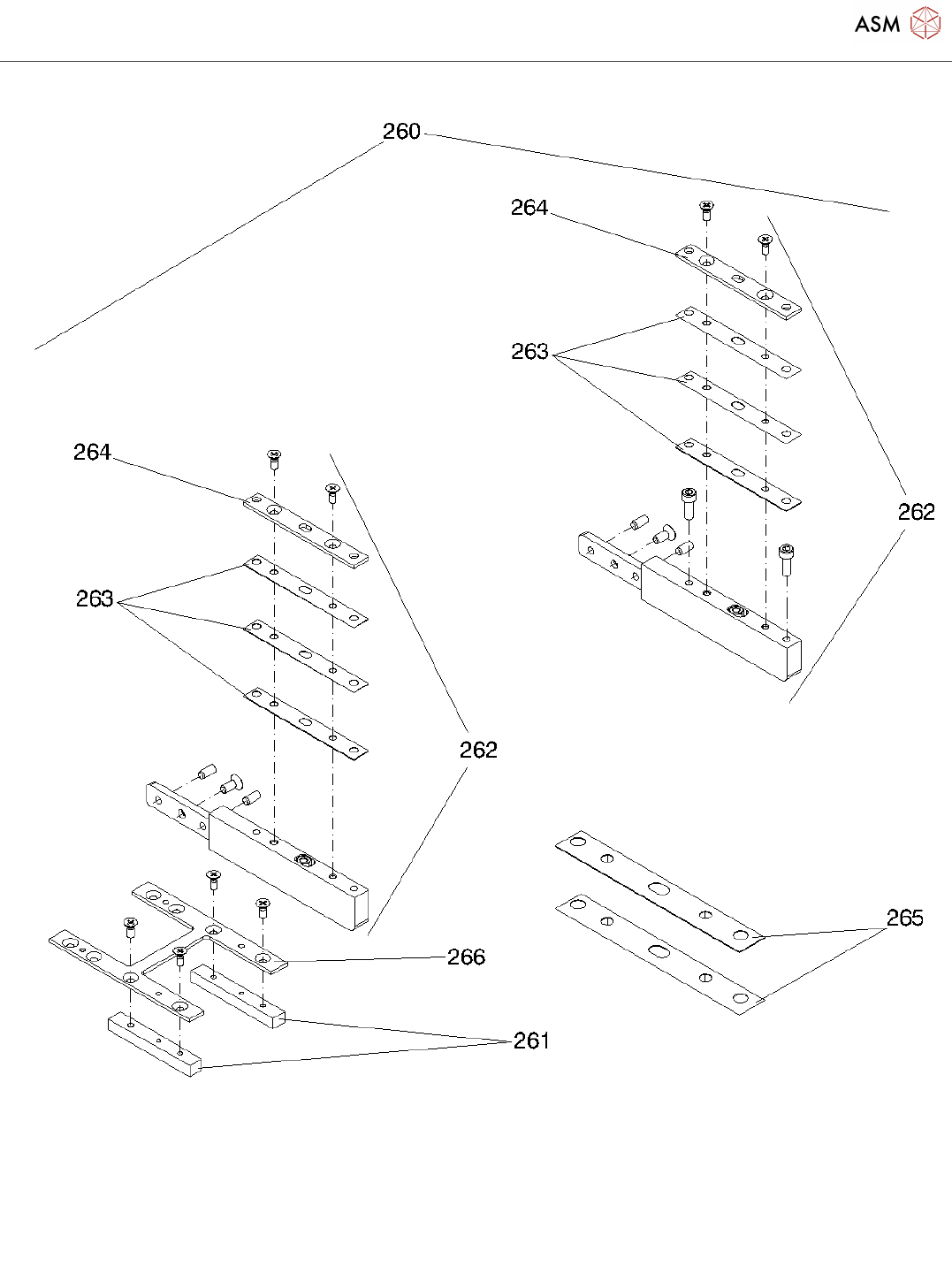 ASM

260

264

263

262

264

263

262

265

266

261