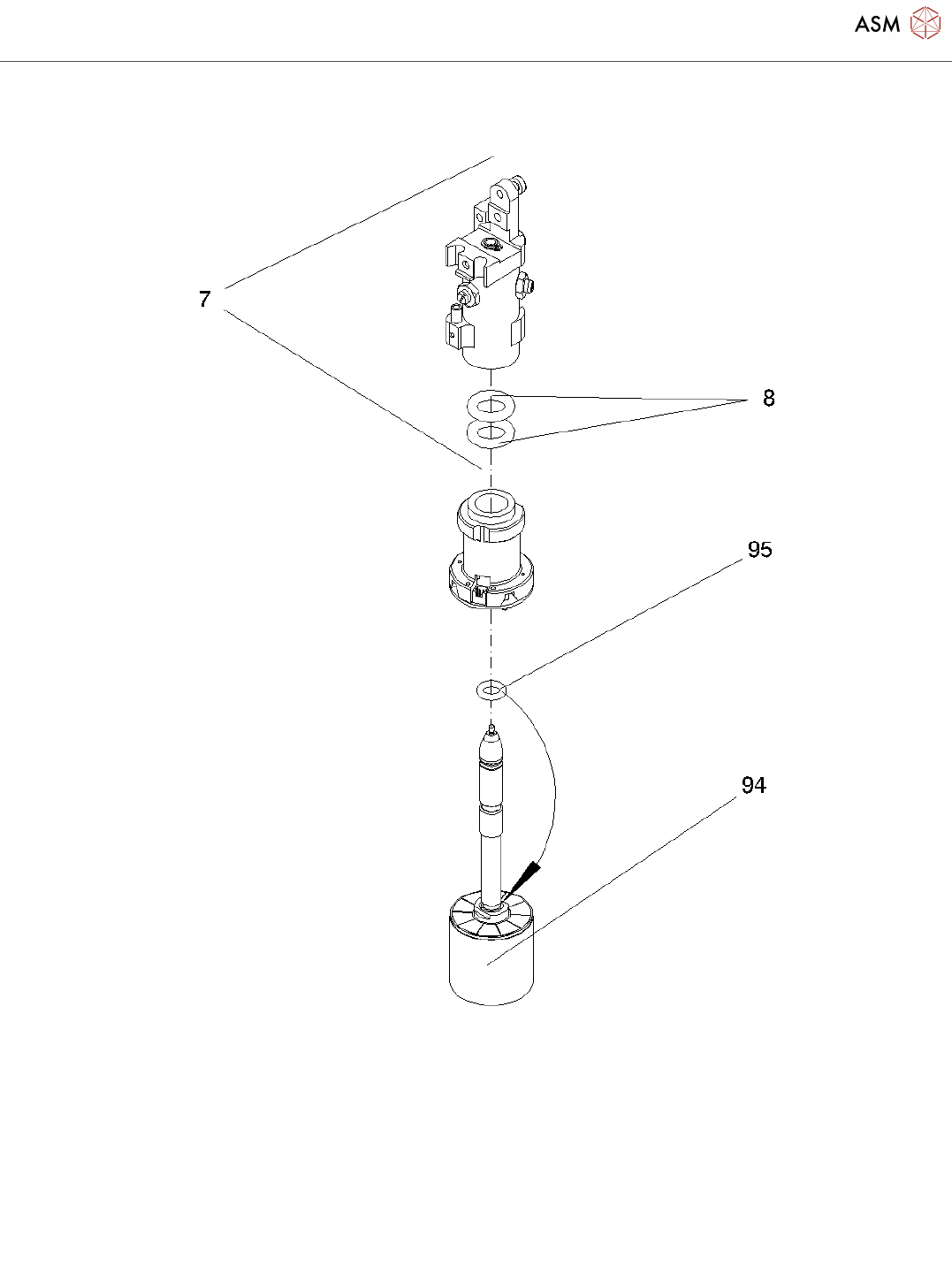 ASM

7

8

95

94