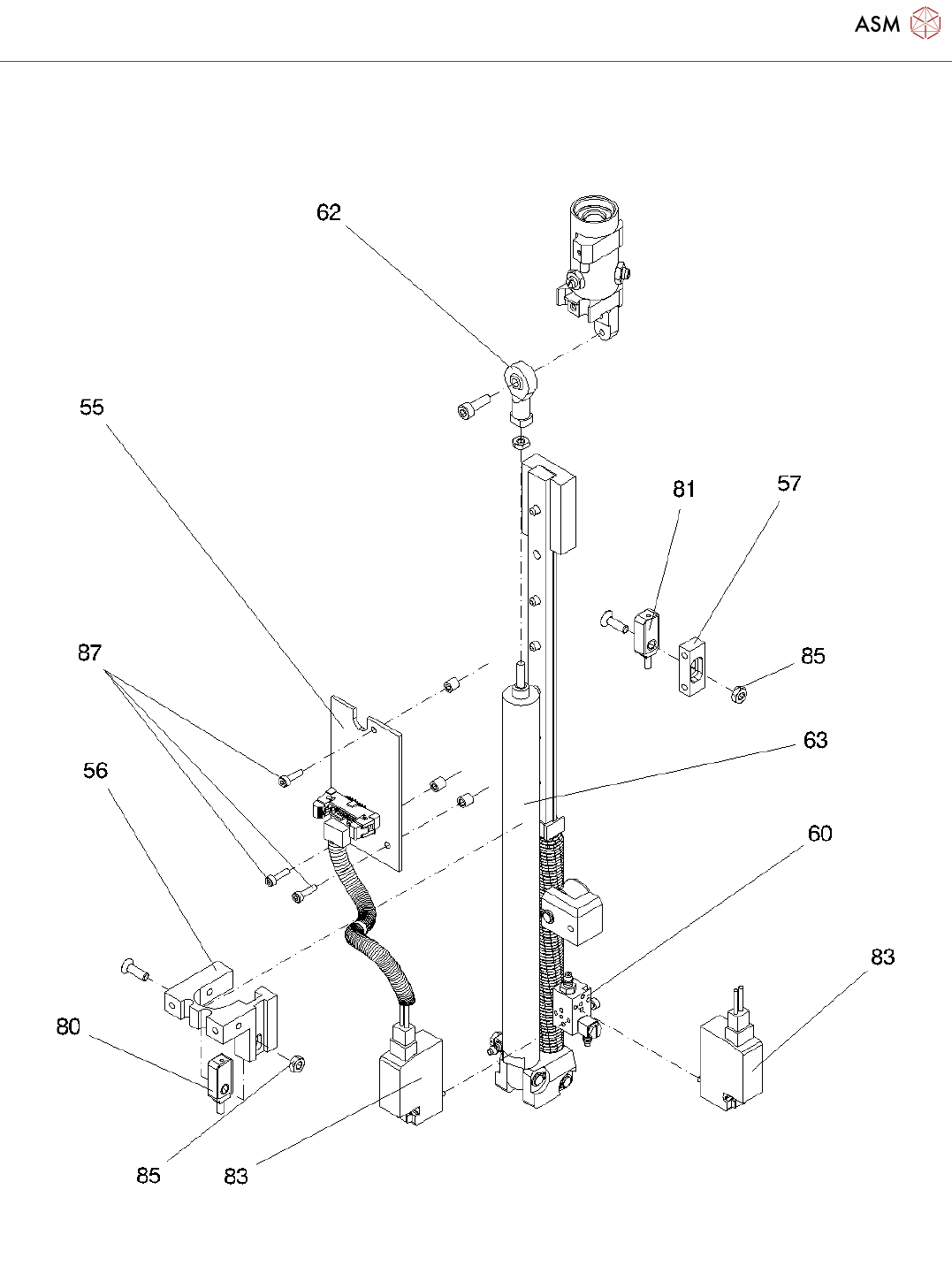 ASM

62

55

81

57

87

85

63

56

60

83

80

85

83