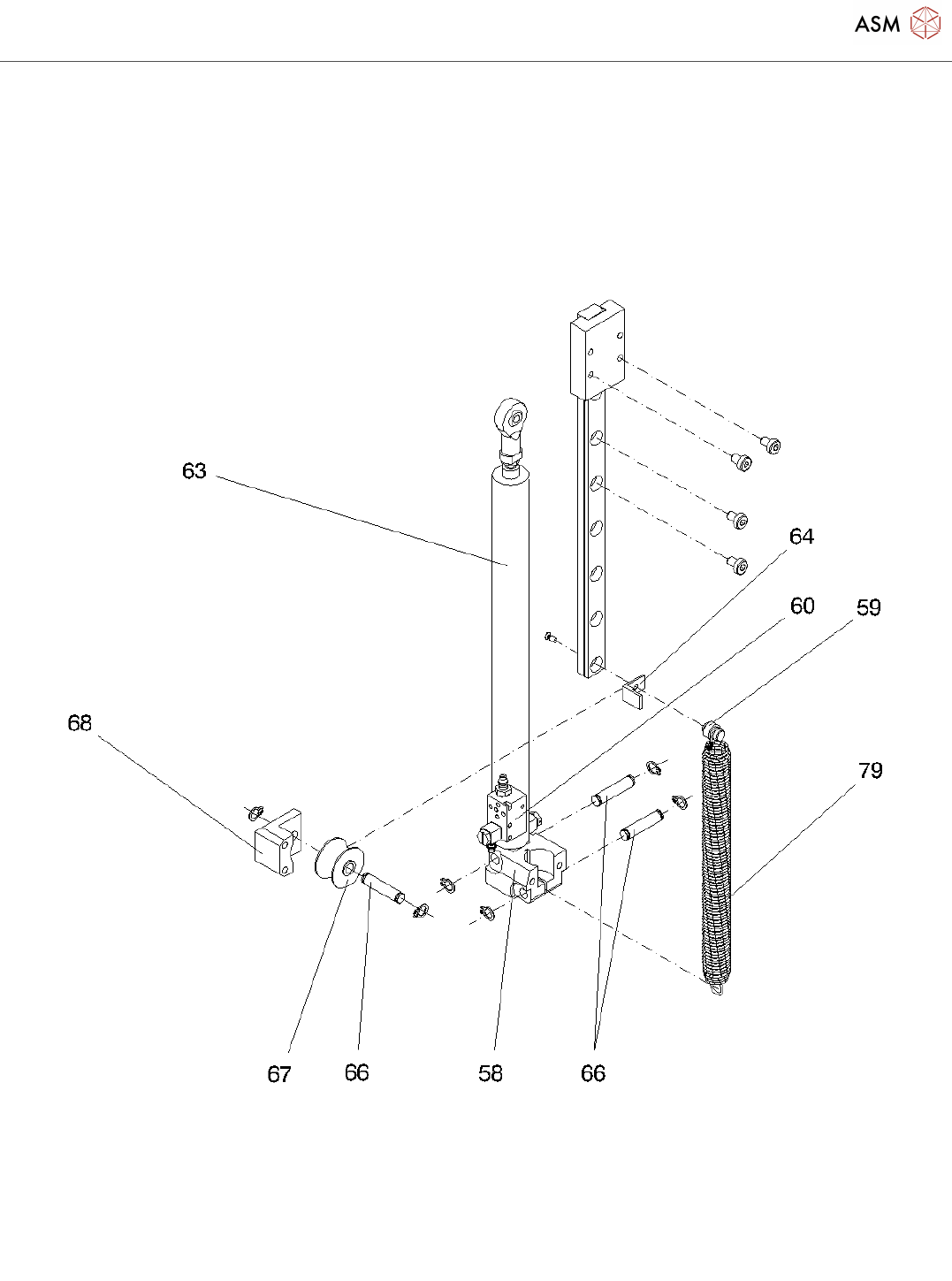 ASM

63

64

60

59

68

79

67

66

58

66