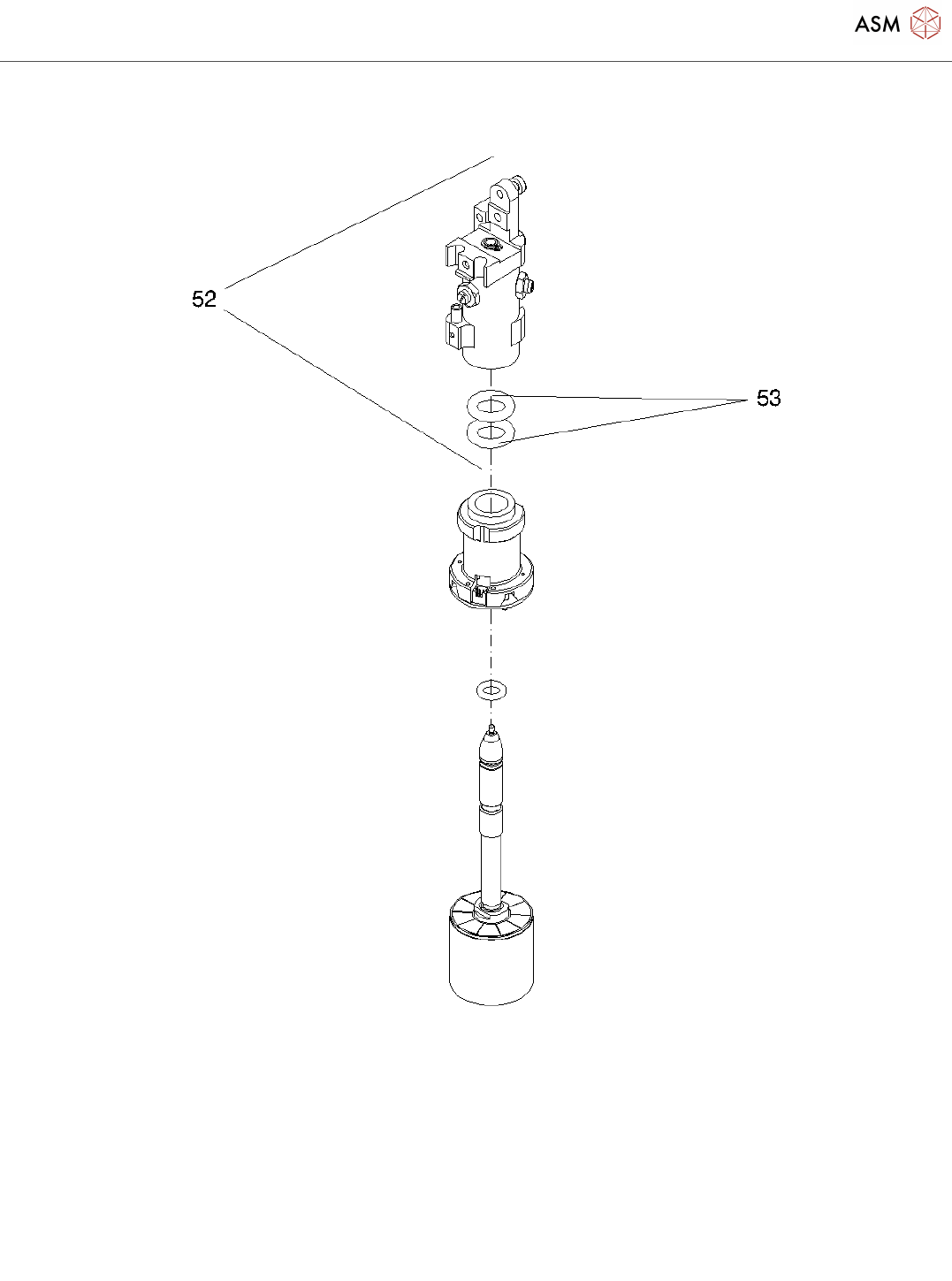 ASM

52

53